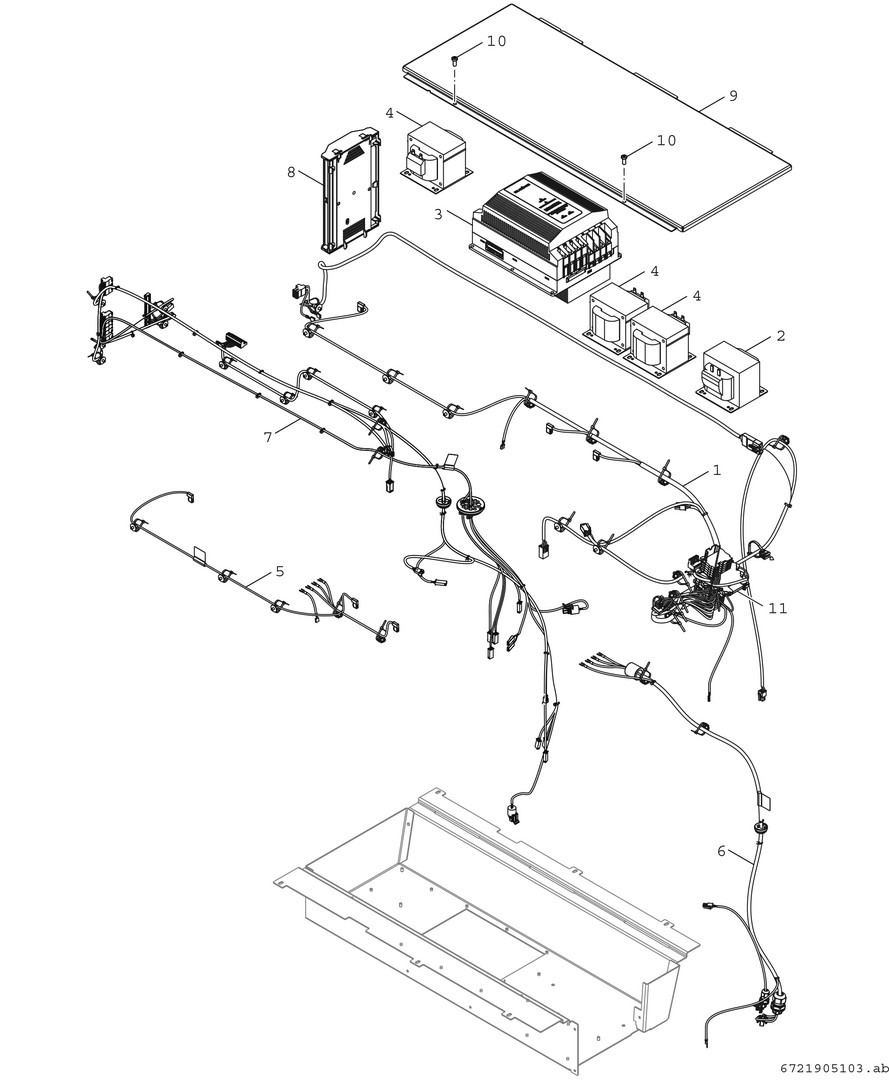 10
9
4
10
8
3
4
4
2
7
1
5
11
6
6721905103.ab