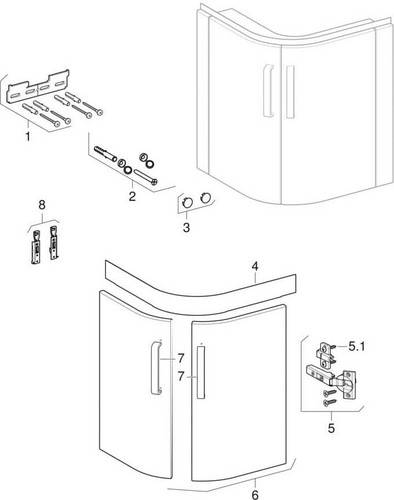 1
2
3
8
4
5.1
7
7
5
6