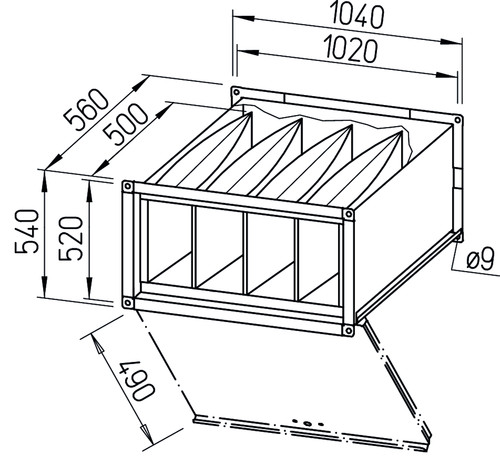 1040
1020
560
500
540
520
ø9
490