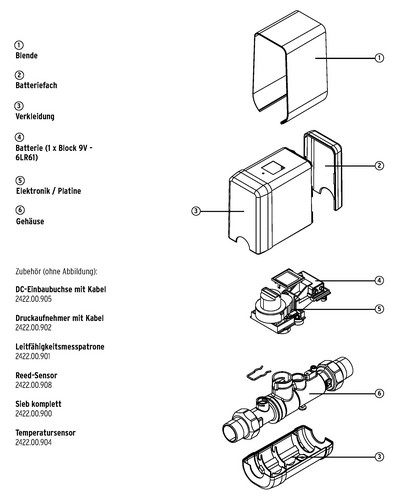 ①
Blende

②
Batteriefach

③
Verkleidung

④
Batterie (1 x Block 9V - 6LR61)

⑤
Elektronik / Platine

⑥
Gehäuse

Zubehör (ohne Abbildung):

DC-Einbaubuchse mit Kabel
2422.00.905

Druckaufnehmer mit Kabel
2422.00.902

Leitfähigkeitsmesspatrone
2422.00.901

Reed-Sensor
2422.00.908

Sieb komplett
2422.00.900

Temperatursensor
2422.00.904

①

②

③

④

⑤

⑥

③