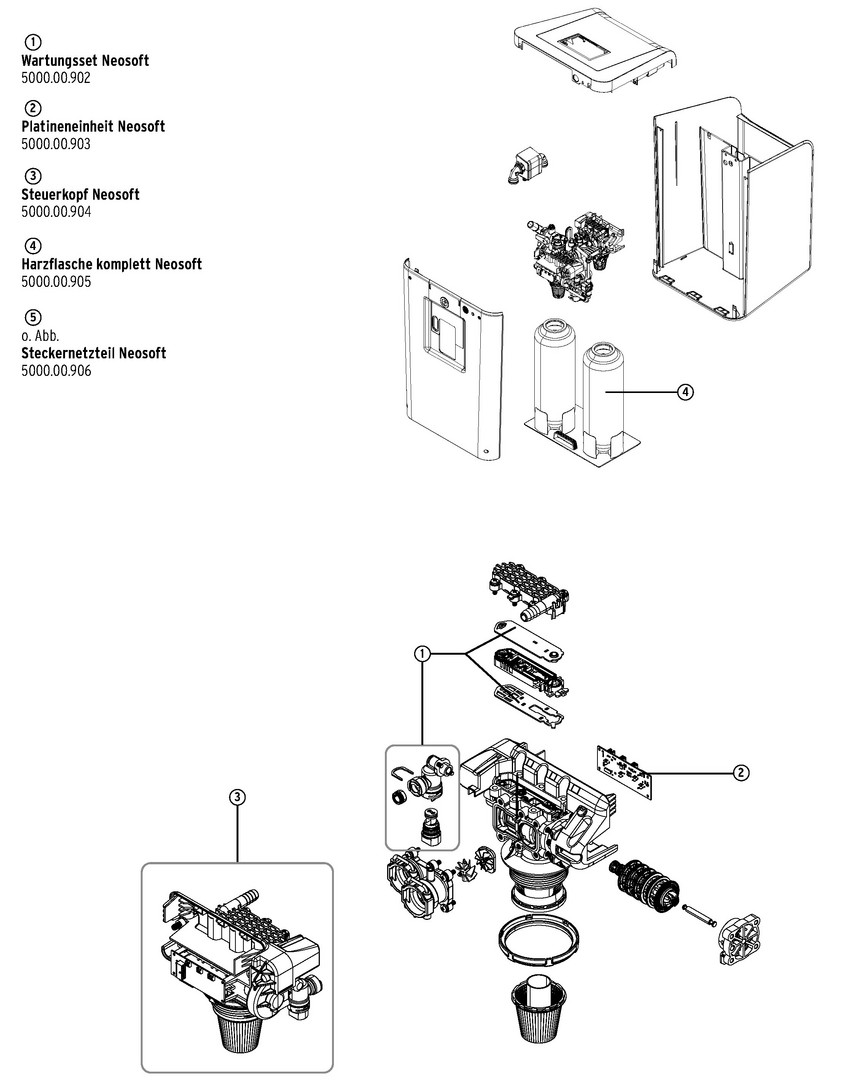 ①
Wartungsset Neosoft
5000.00.902

②
Platineneinheit Neosoft
5000.00.903

③
Steuerkopf Neosoft
5000.00.904

④
Harzflasche komplett Neosoft
5000.00.905

⑤
o. Abb.
Steckernetzteil Neosoft
5000.00.906

④

①

②

③