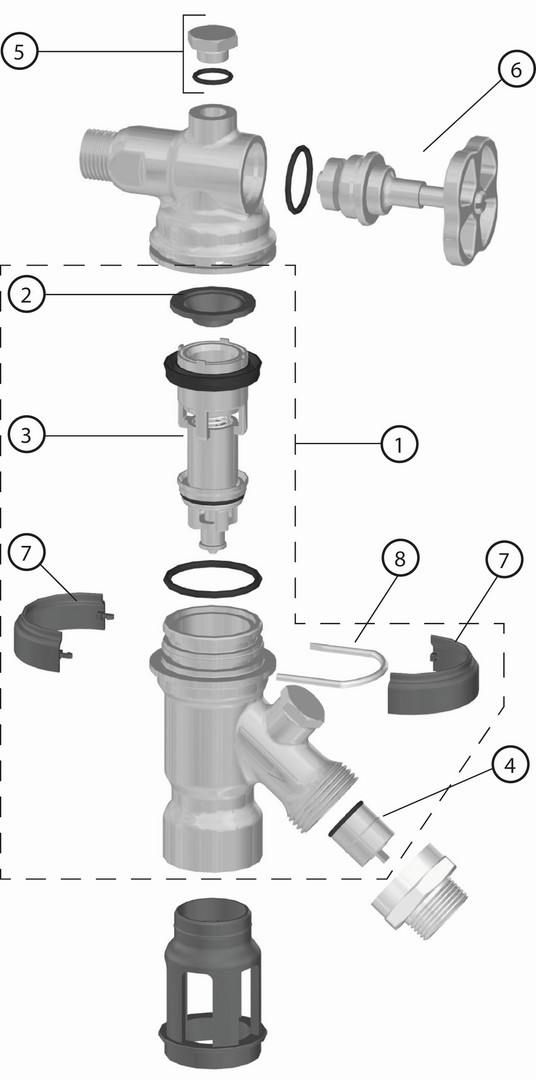 5
6
2
3
1
7
8
7
4