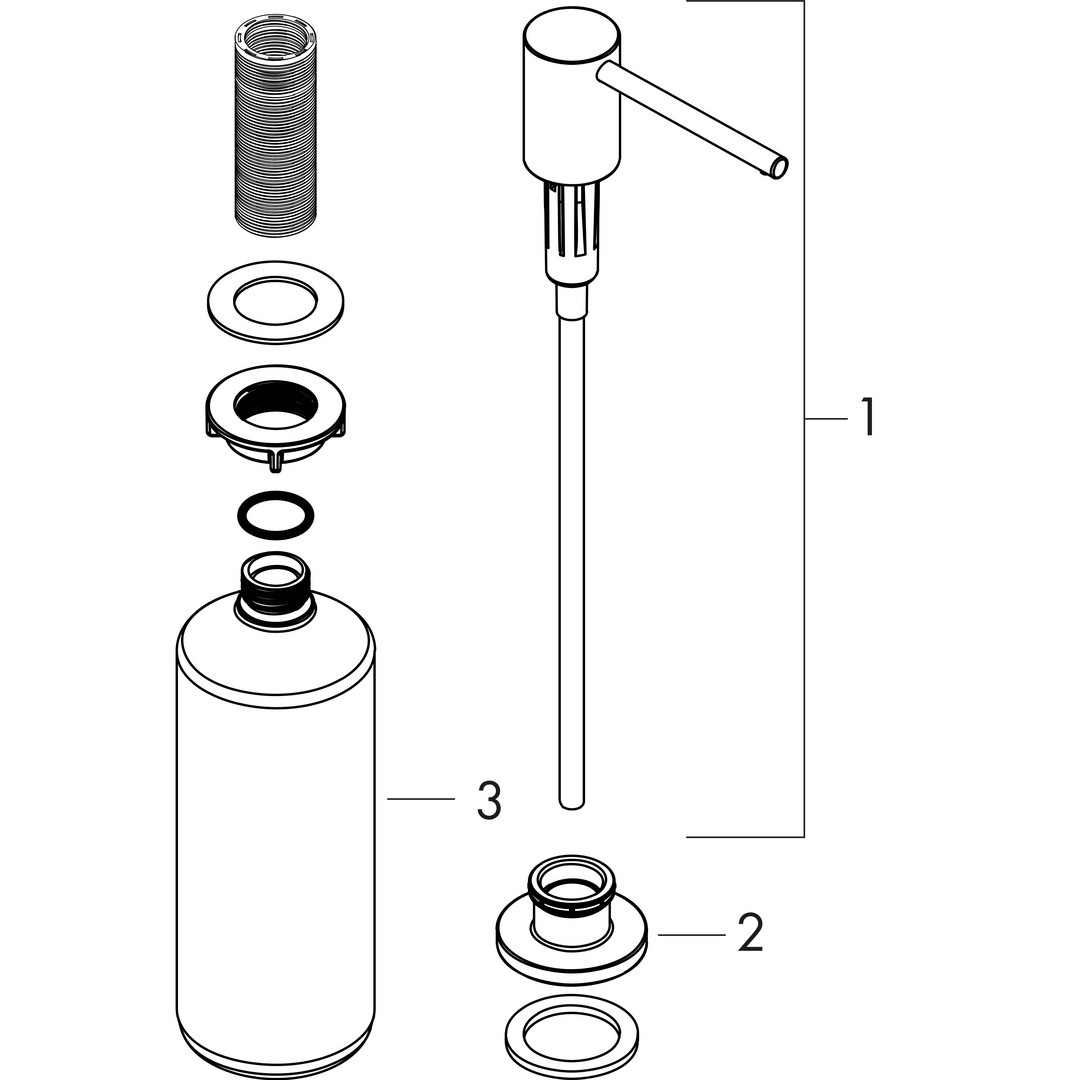 1

3

2