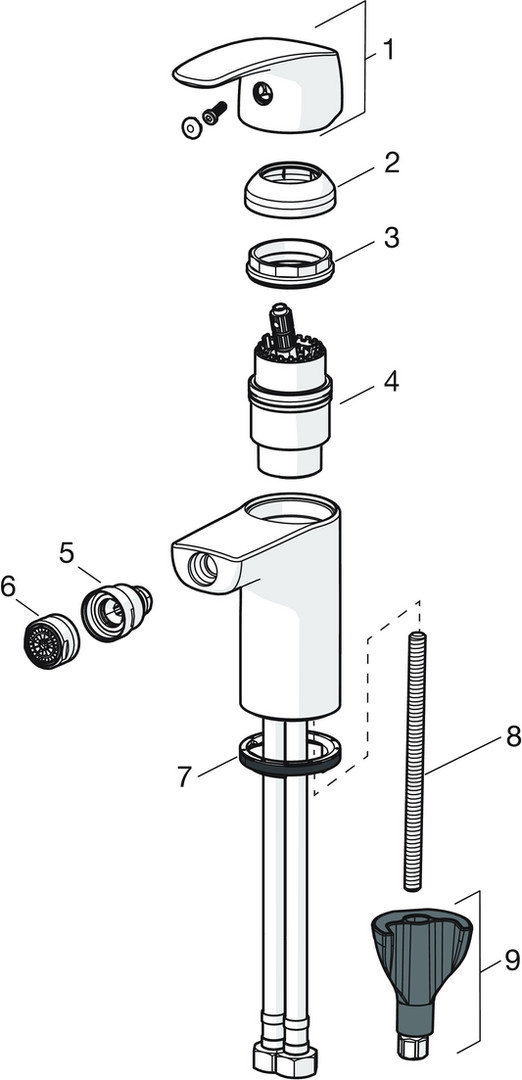 1
2
3
4
5
6
7
8
9