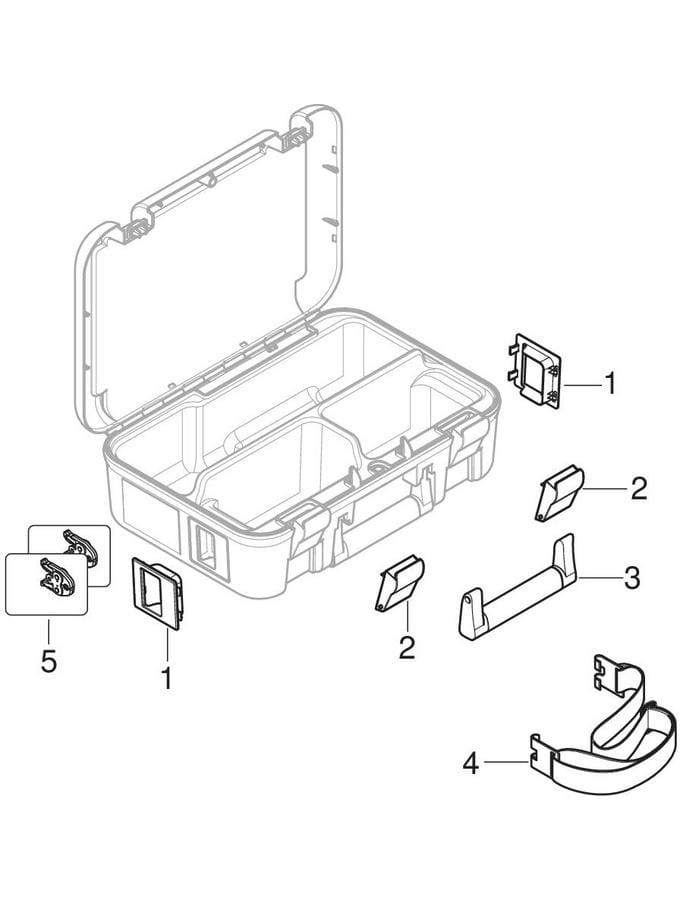 1
2
3
5
1
2
4