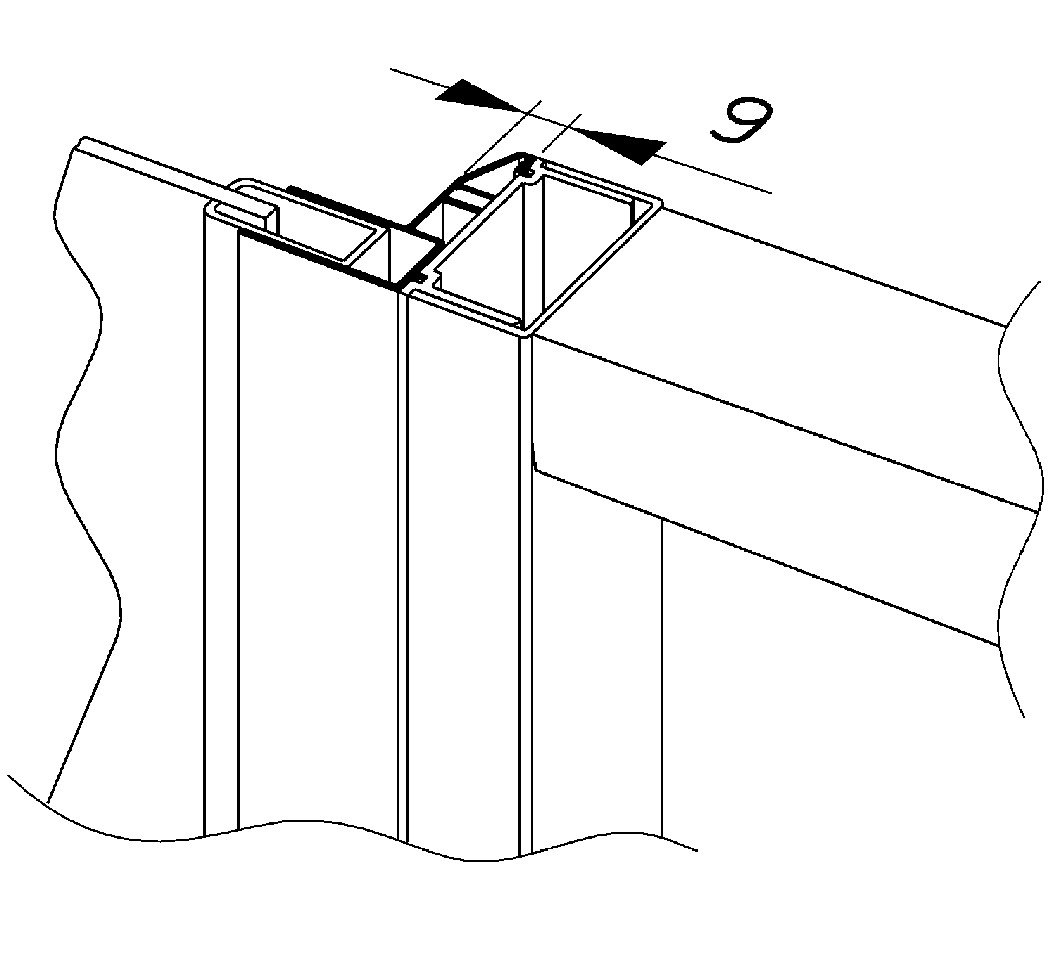 9