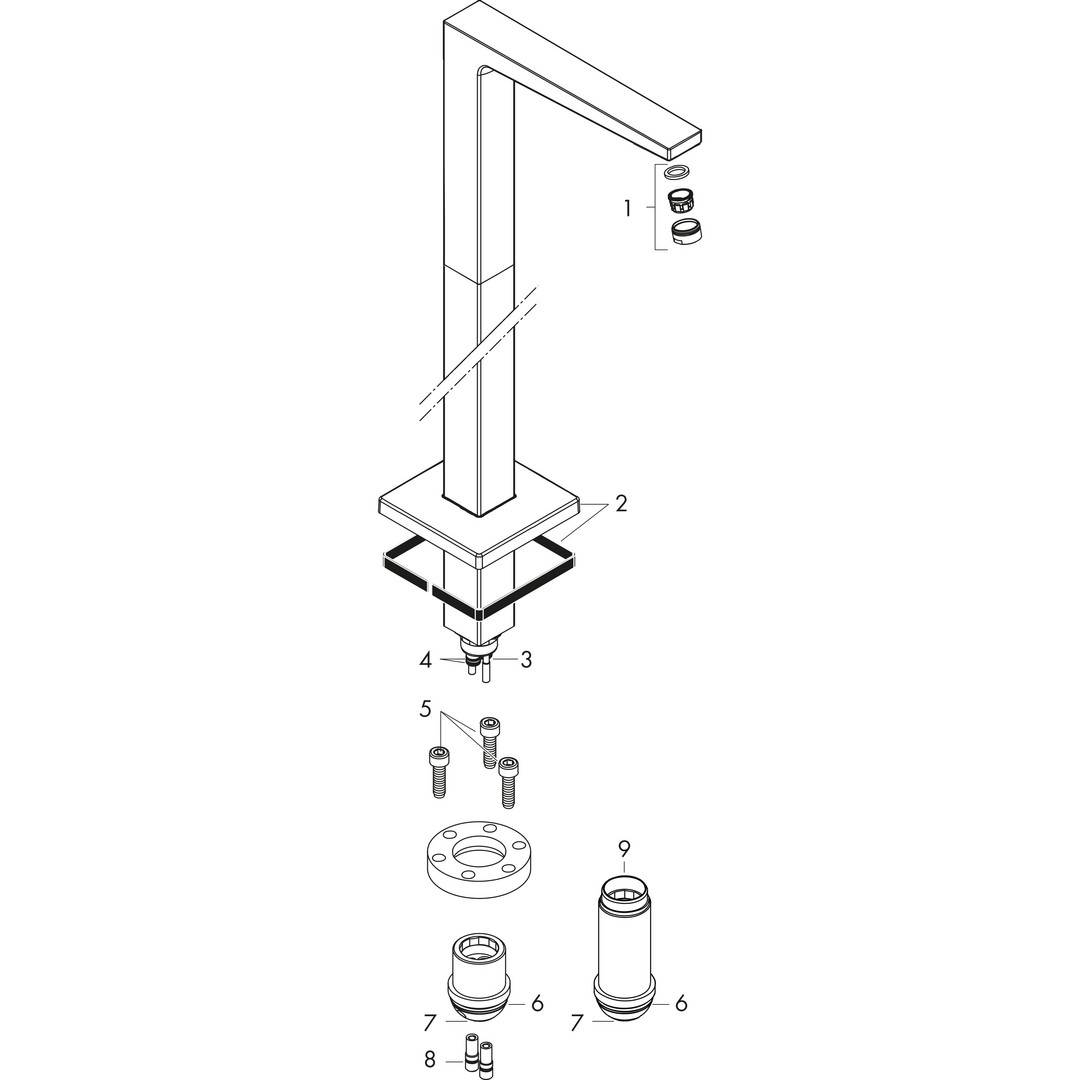 1
2
4
3
5
9
6
7
6
7
8