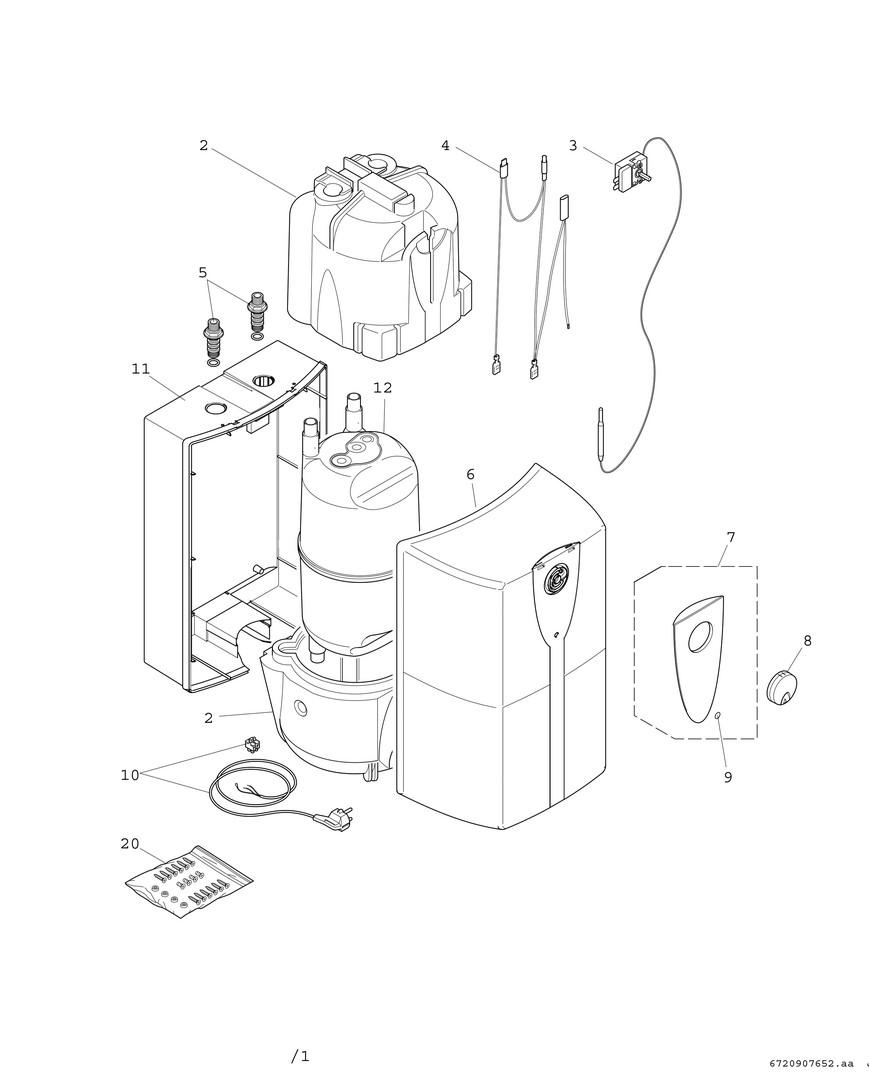 2
4
3
5
11
12
6
7
8
9
2
10
20
/1
6720907652.aa