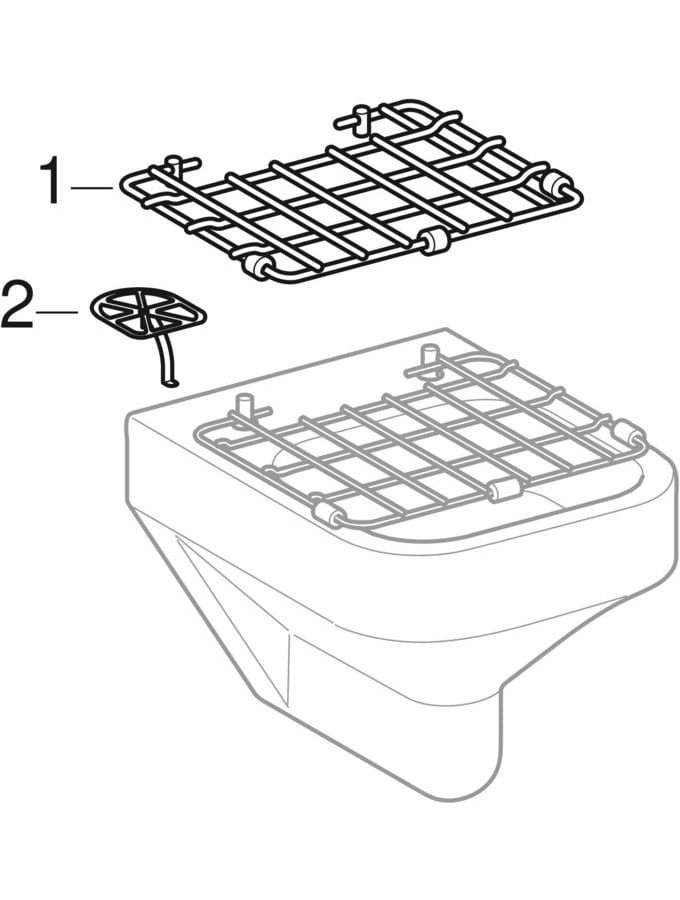 1

2