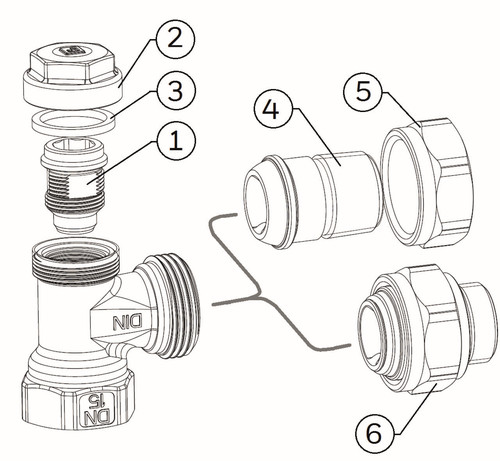 2
3
1
4
5
DIN
DN 15
6