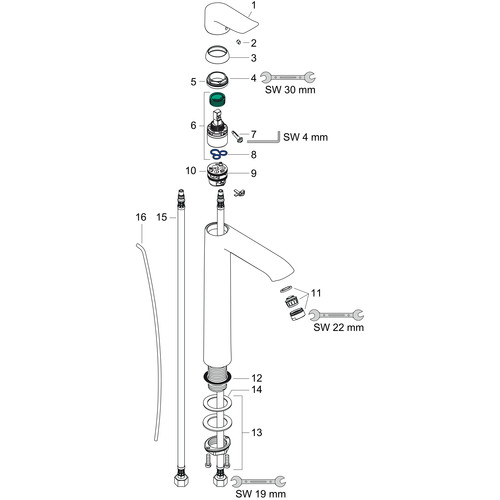 1
2
3
5
4
SW 30 mm
6
7
SW 4 mm
8
10
9
16
15
11
SW 22 mm
12
14
13
SW 19 mm