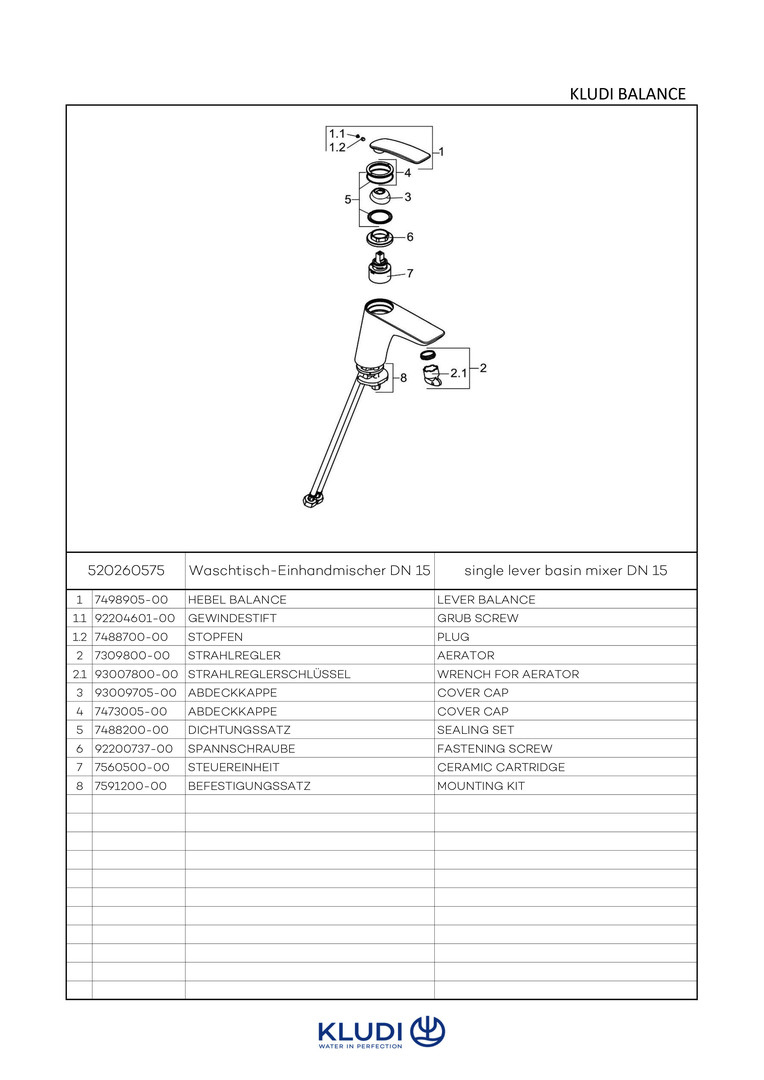 KLUDI BALANCE

1.1
1.2
1
4
5
3
6
7
8
2.1
2

| 520260575 | | Waschtisch-Einhandmischer DN 15 | single lever basin mixer DN 15 |
|---|---|---|---|
| 1 | 7498905-00 | HEBEL BALANCE | LEVER BALANCE |
| 1.1 | 92204601-00 | GEWINDESTIFT | GRUB SCREW |
| 1.2 | 7488700-00 | STOPFEN | PLUG |
| 2 | 7309800-00 | STRAHLREGLER | AERATOR |
| 2.1 | 93007800-00 | STRAHLREGLERSCHLÜSSEL | WRENCH FOR AERATOR |
| 3 | 93009705-00 | ABDECKKAPPE | COVER CAP |
| 4 | 7473005-00 | ABDECKKAPPE | COVER CAP |
| 5 | 7488200-00 | DICHTUNGSSATZ | SEALING SET |
| 6 | 92200737-00 | SPANNSCHRAUBE | FASTENING SCREW |
| 7 | 7560500-00 | STEUEREINHEIT | CERAMIC CARTRIDGE |
| 8 | 7591200-00 | BEFESTIGUNGSSATZ | MOUNTING KIT |

KLUDI
WATER IN PERFECTION