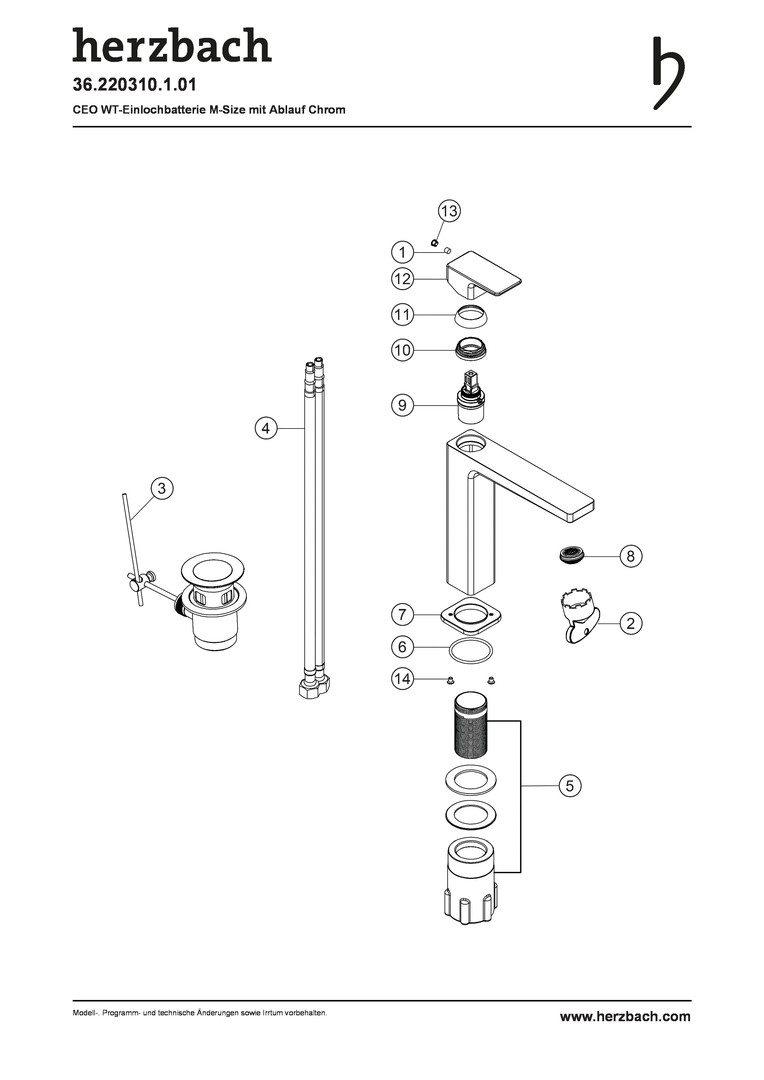 herzbach

36.220310.1.01

CEO WT-Einlochbatterie M-Size mit Ablauf Chrom

13
1
12
11
10
9
4
3
8
7
2
6
14
5

Modell-, Programm- und technische Änderungen sowie Irrtum vorbehalten.

www.herzbach.com