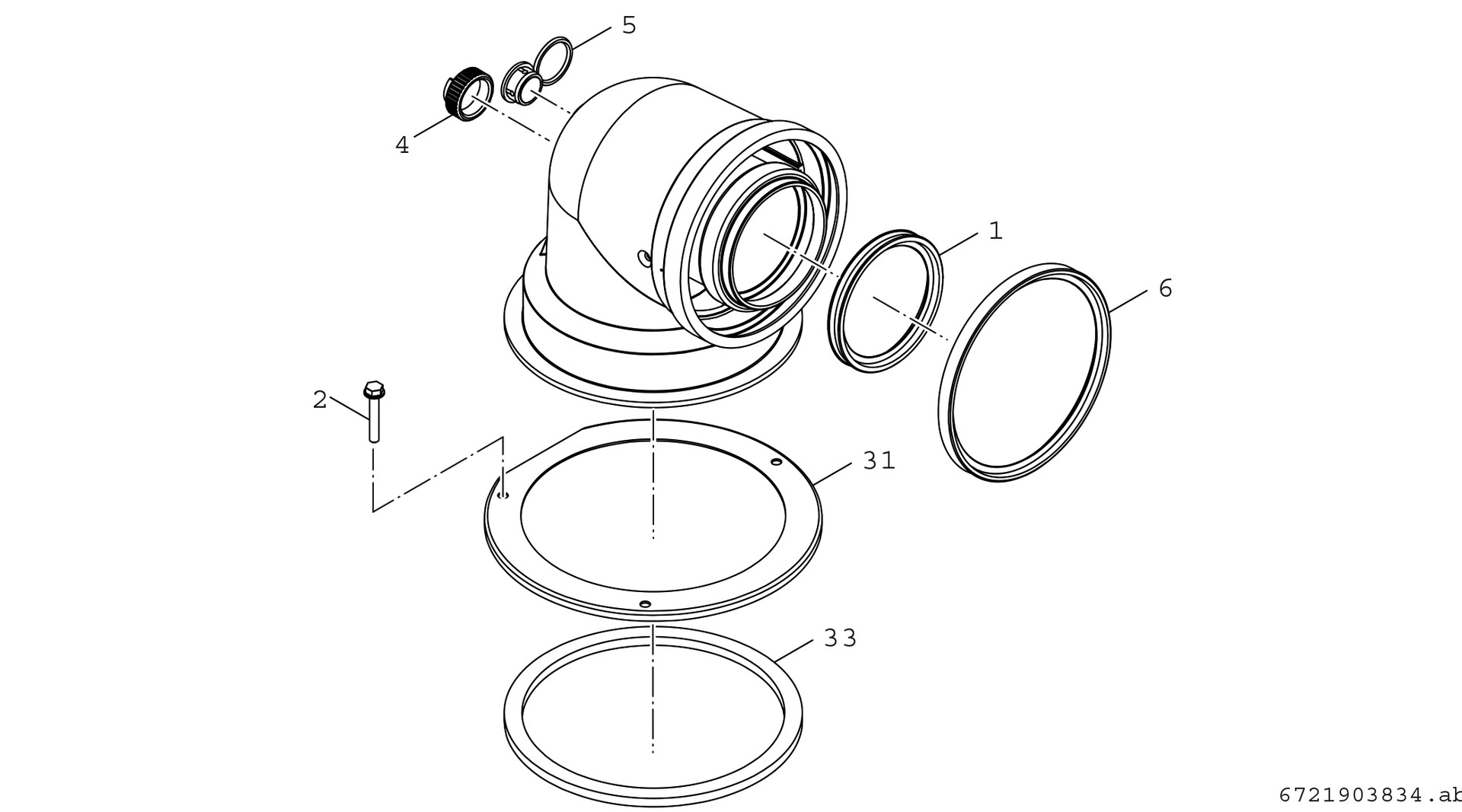 5
4
1
6
2
31
33
6721903834.ab