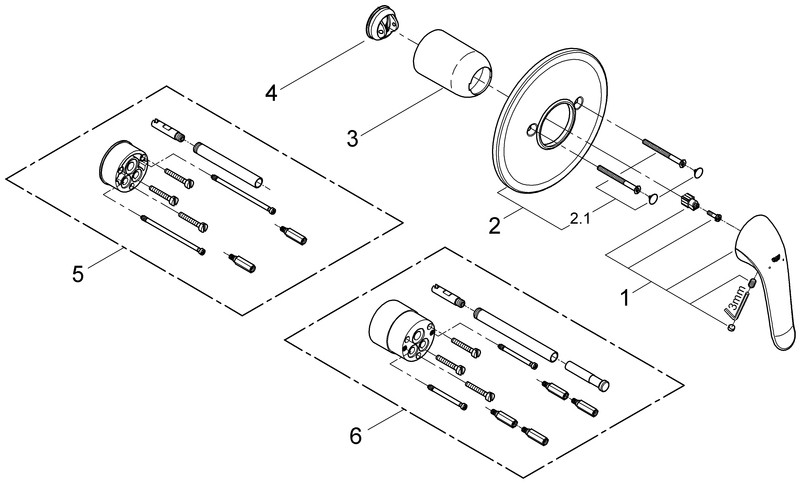 4
3
2
2.1
1
3mm
5
6