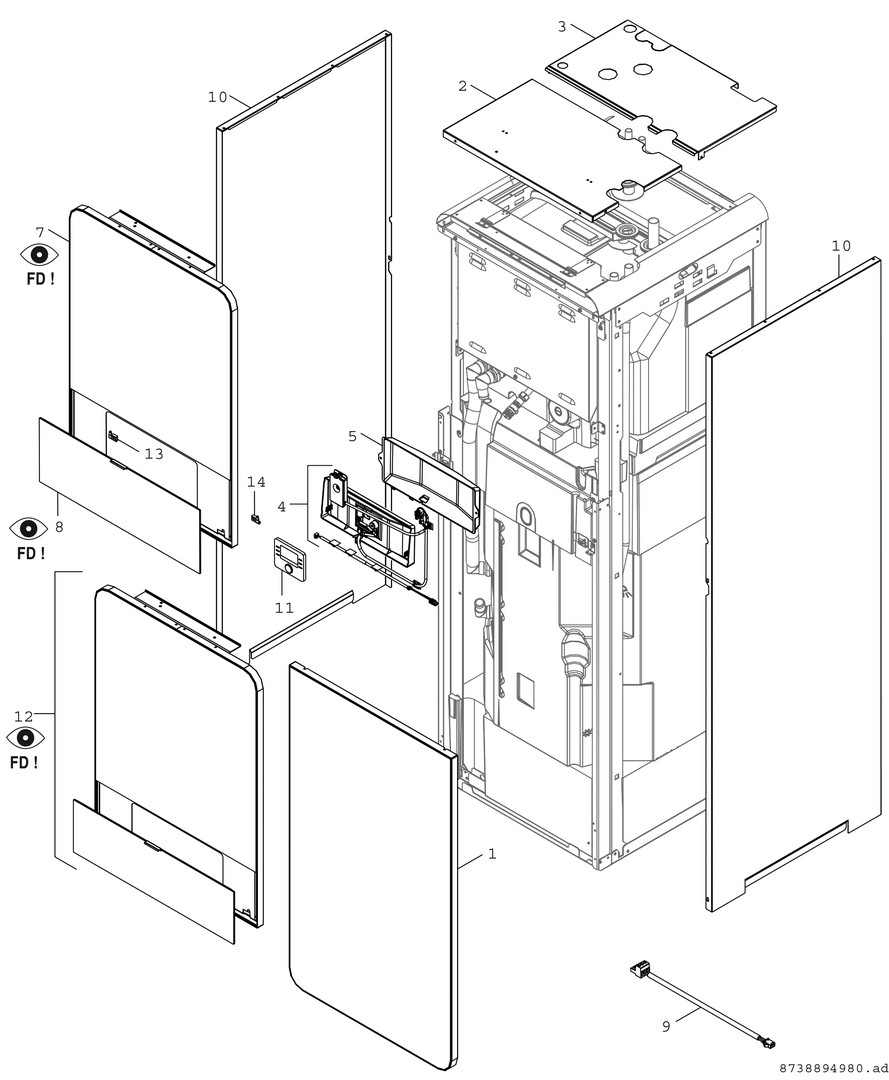 3
2
10
7
FD !
10
5
13
14
4
8
FD !
11
12
FD !
1
9
8738894980.ad