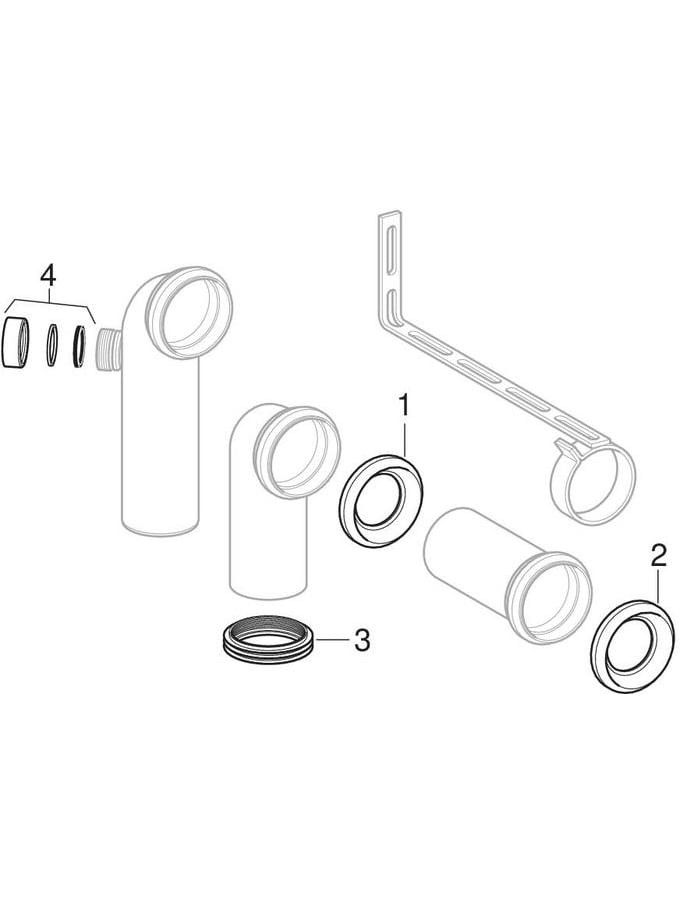 4
1
2
3