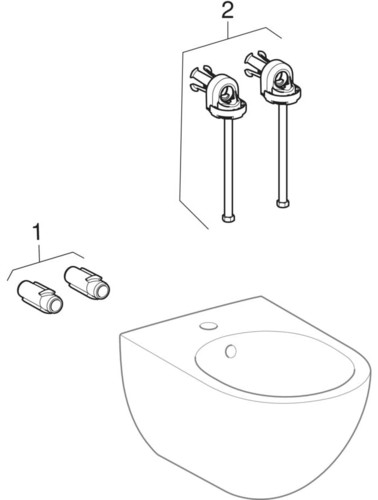 2

1