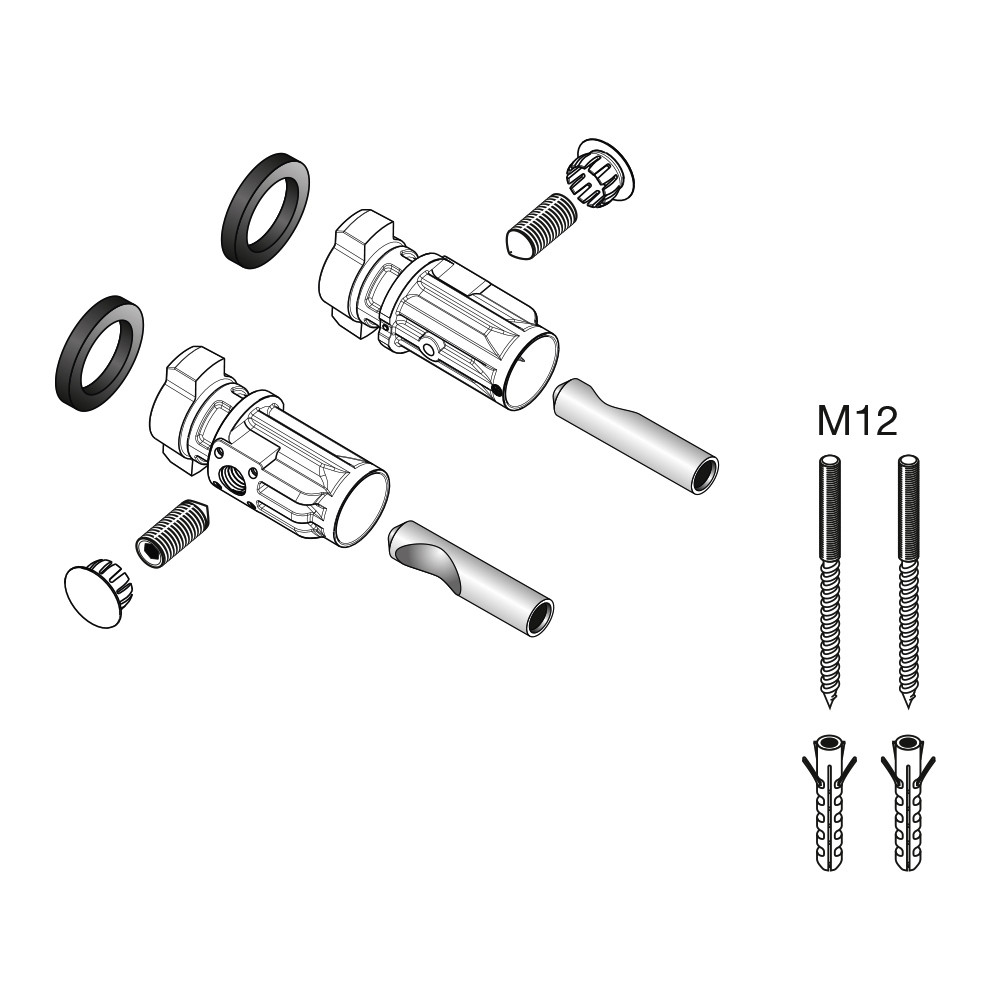 M12