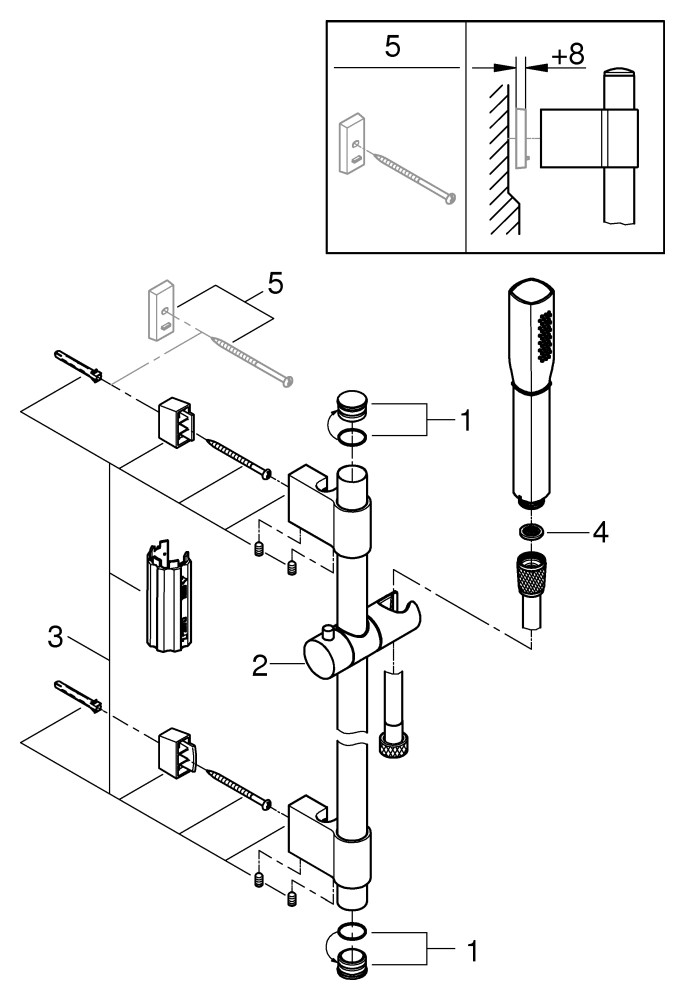 5

+8

5

1

4

3

2

1