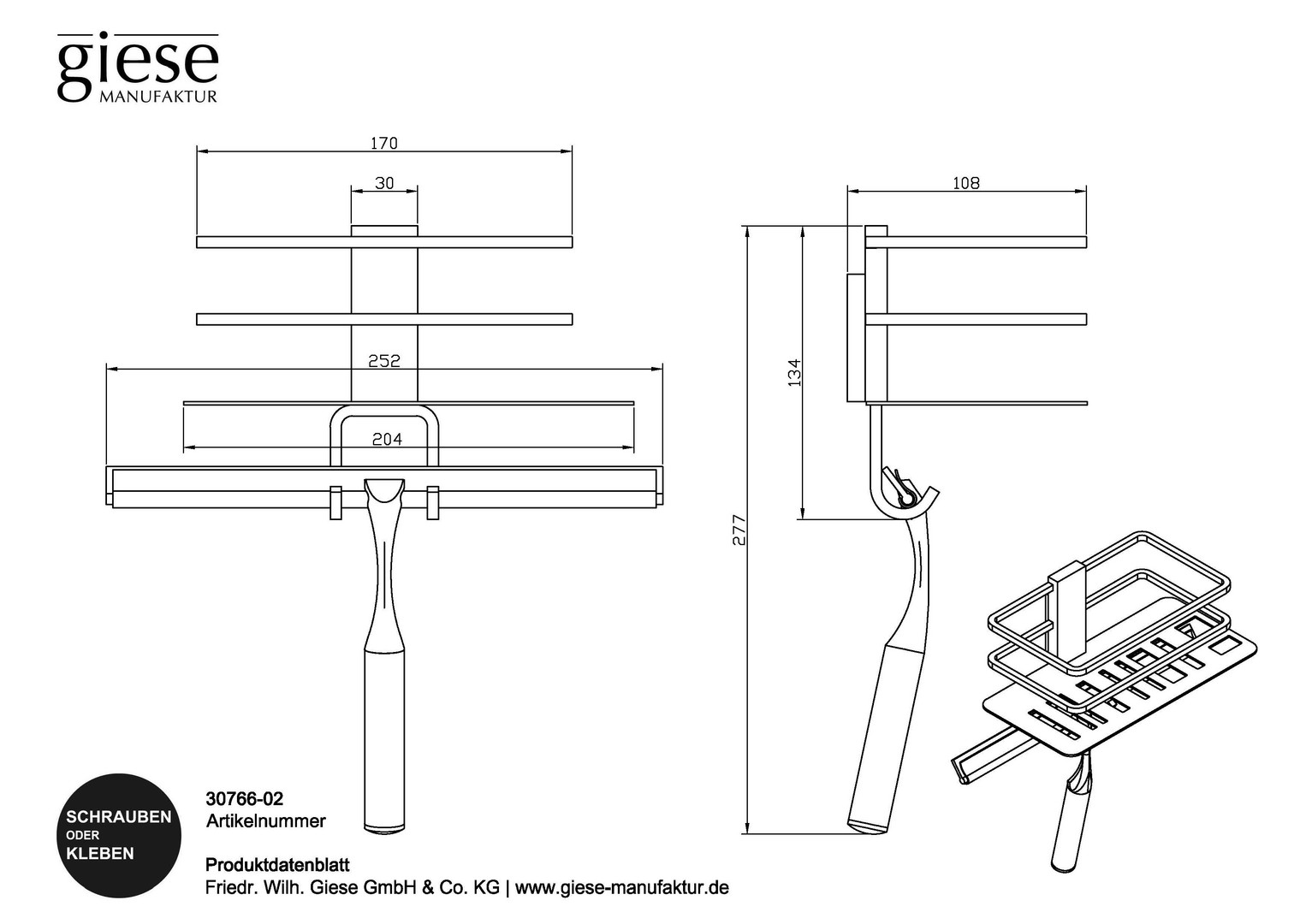 giese
MANUFAKTUR

170
30
252
204

108
134
277

SCHRAUBEN ODER KLEBEN

30766-02
Artikelnummer

Produktdatenblatt
Friedr. Wilh. Giese GmbH & Co. KG | www.giese-manufaktur.de