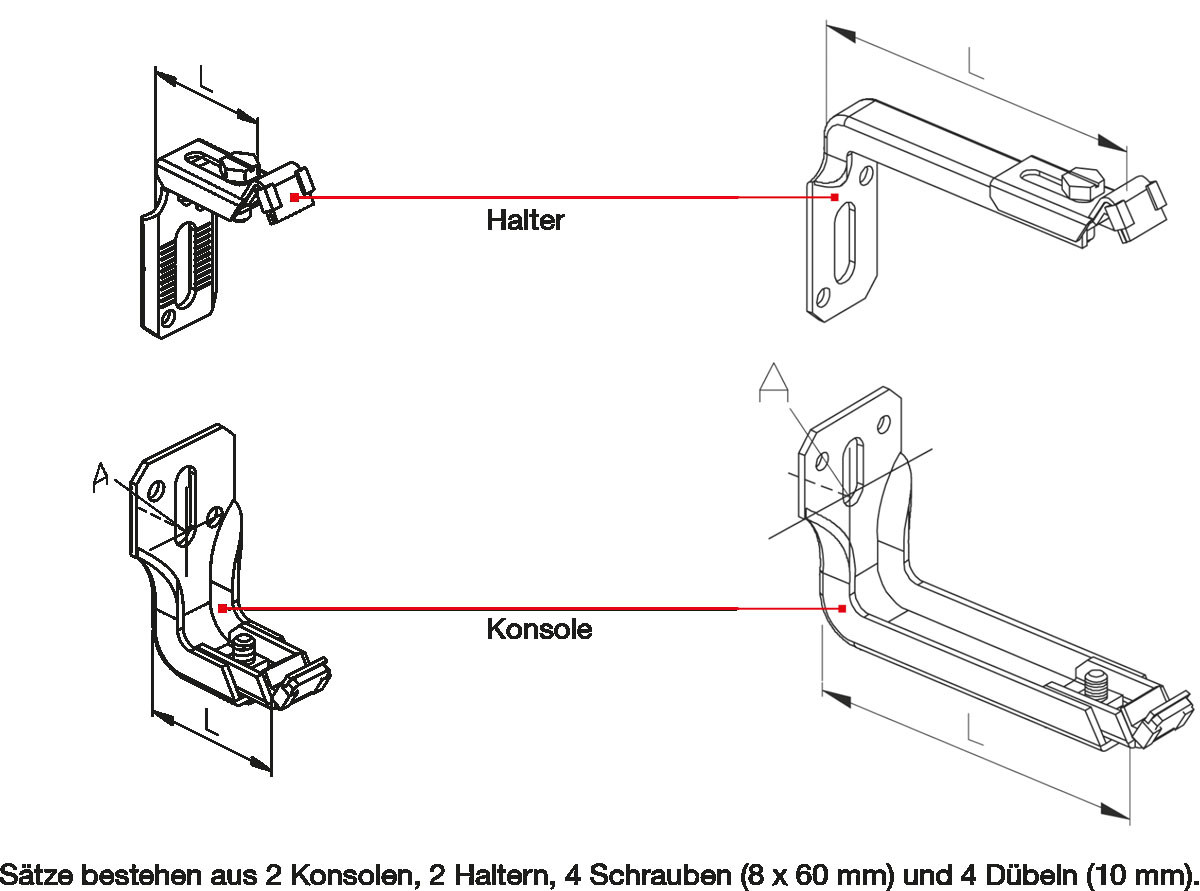 L

L

Halter

A

A

Konsole

L

L

Sätze bestehen aus 2 Konsolen, 2 Haltern, 4 Schrauben (8 x 60 mm) und 4 Dübeln (10 mm).