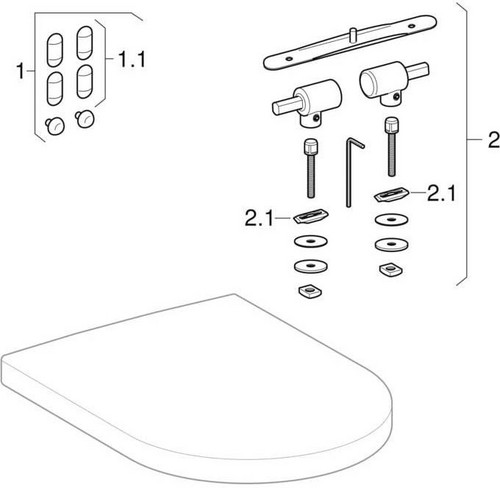 1
1.1
2
2.1
2.1