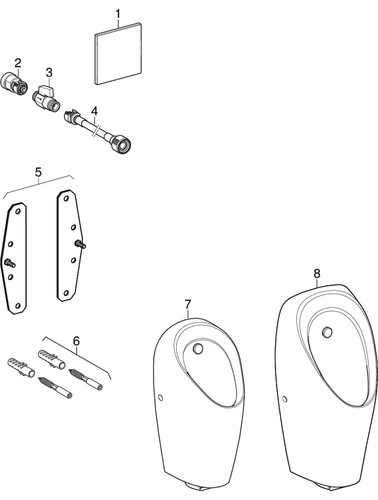 1
2
3
4
5
6
7
8