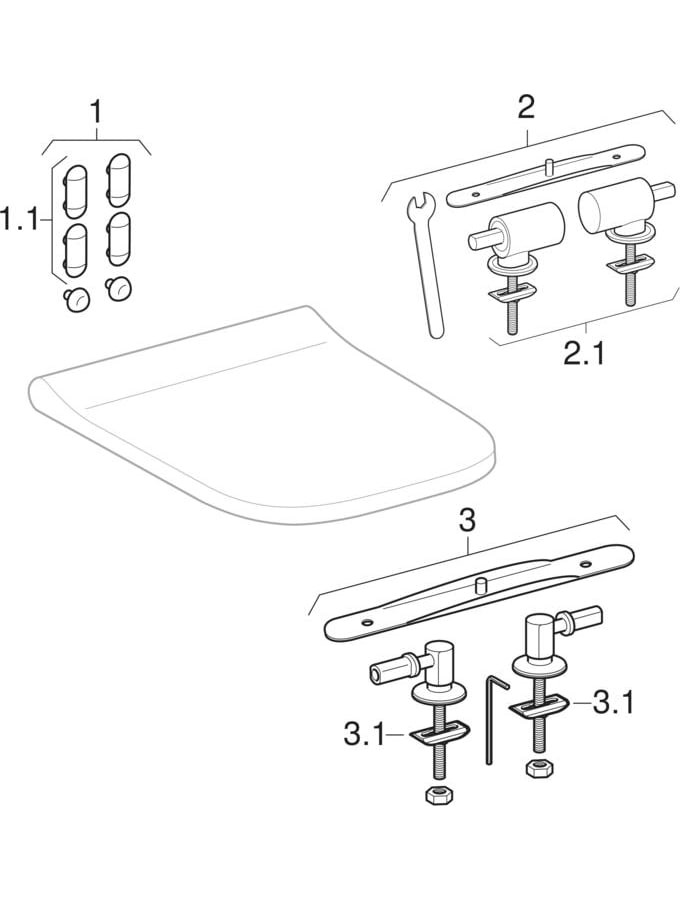 1
1.1
2
2.1
3
3.1
3.1