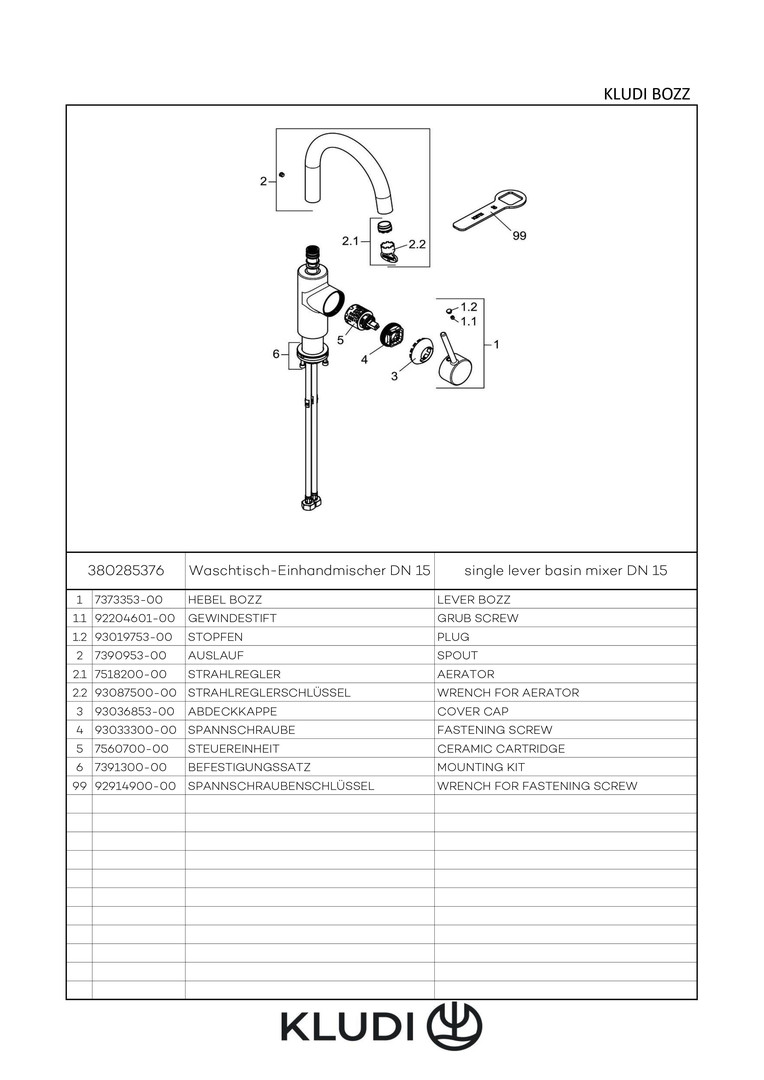 KLUDI BOZZ

2
2.1
2.2
99
1.2
1.1
1
5
4
3
6

| 380285376 | | Waschtisch-Einhandmischer DN 15 | single lever basin mixer DN 15 |
|---|---|---|---|
| 1 | 7373353-00 | HEBEL BOZZ | LEVER BOZZ |
| 1.1 | 92204601-00 | GEWINDESTIFT | GRUB SCREW |
| 1.2 | 93019753-00 | STOPFEN | PLUG |
| 2 | 7390953-00 | AUSLAUF | SPOUT |
| 2.1 | 7518200-00 | STRAHLREGLER | AERATOR |
| 2.2 | 93087500-00 | STRAHLREGLERSCHLÜSSEL | WRENCH FOR AERATOR |
| 3 | 93036853-00 | ABDECKKAPPE | COVER CAP |
| 4 | 93033300-00 | SPANNSCHRAUBE | FASTENING SCREW |
| 5 | 7560700-00 | STEUEREINHEIT | CERAMIC CARTRIDGE |
| 6 | 7391300-00 | BEFESTIGUNGSSATZ | MOUNTING KIT |
| 99 | 92914900-00 | SPANNSCHRAUBENSCHLÜSSEL | WRENCH FOR FASTENING SCREW |

KLUDI