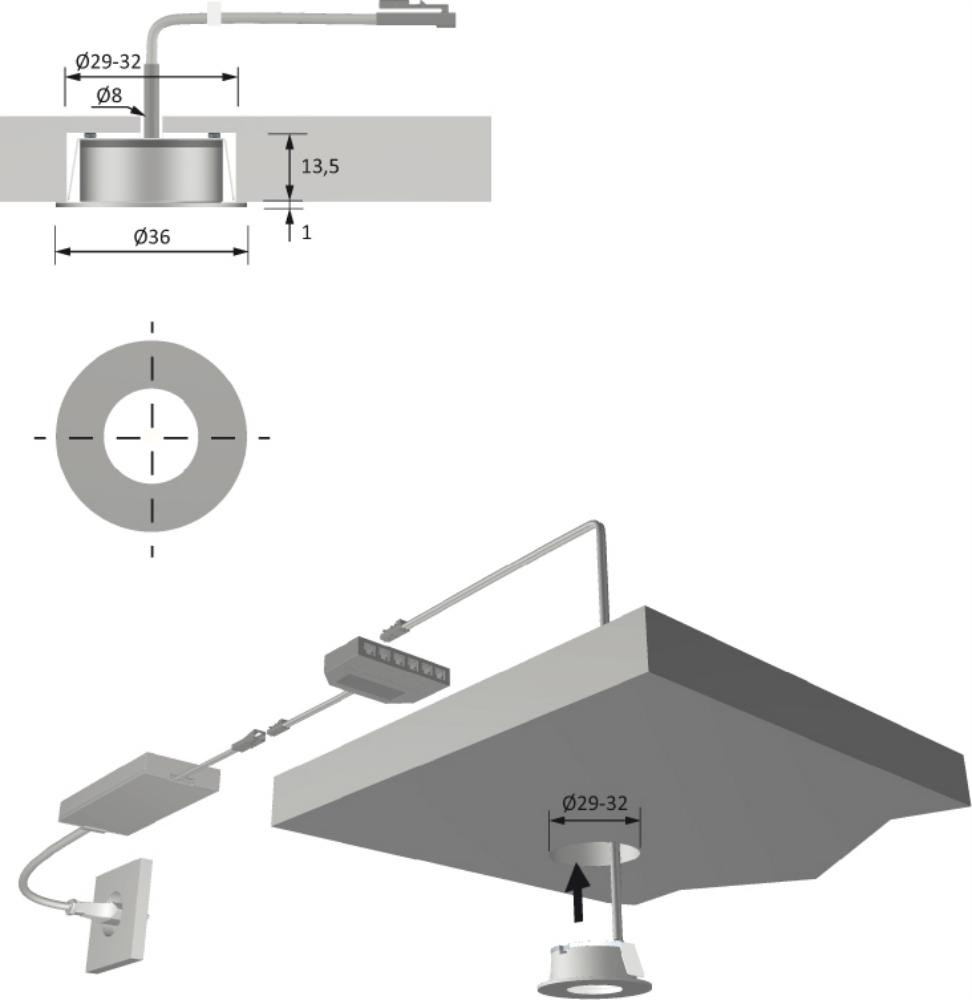 Ø29-32
Ø8
13,5
1
Ø36
Ø29-32