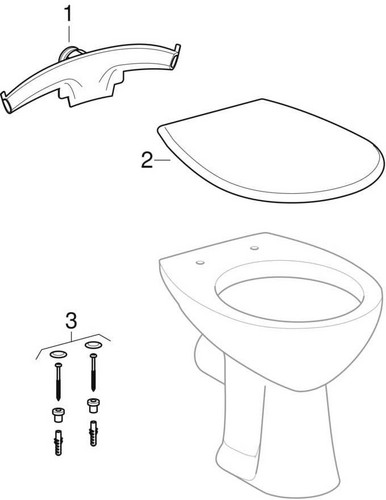 1
2
3