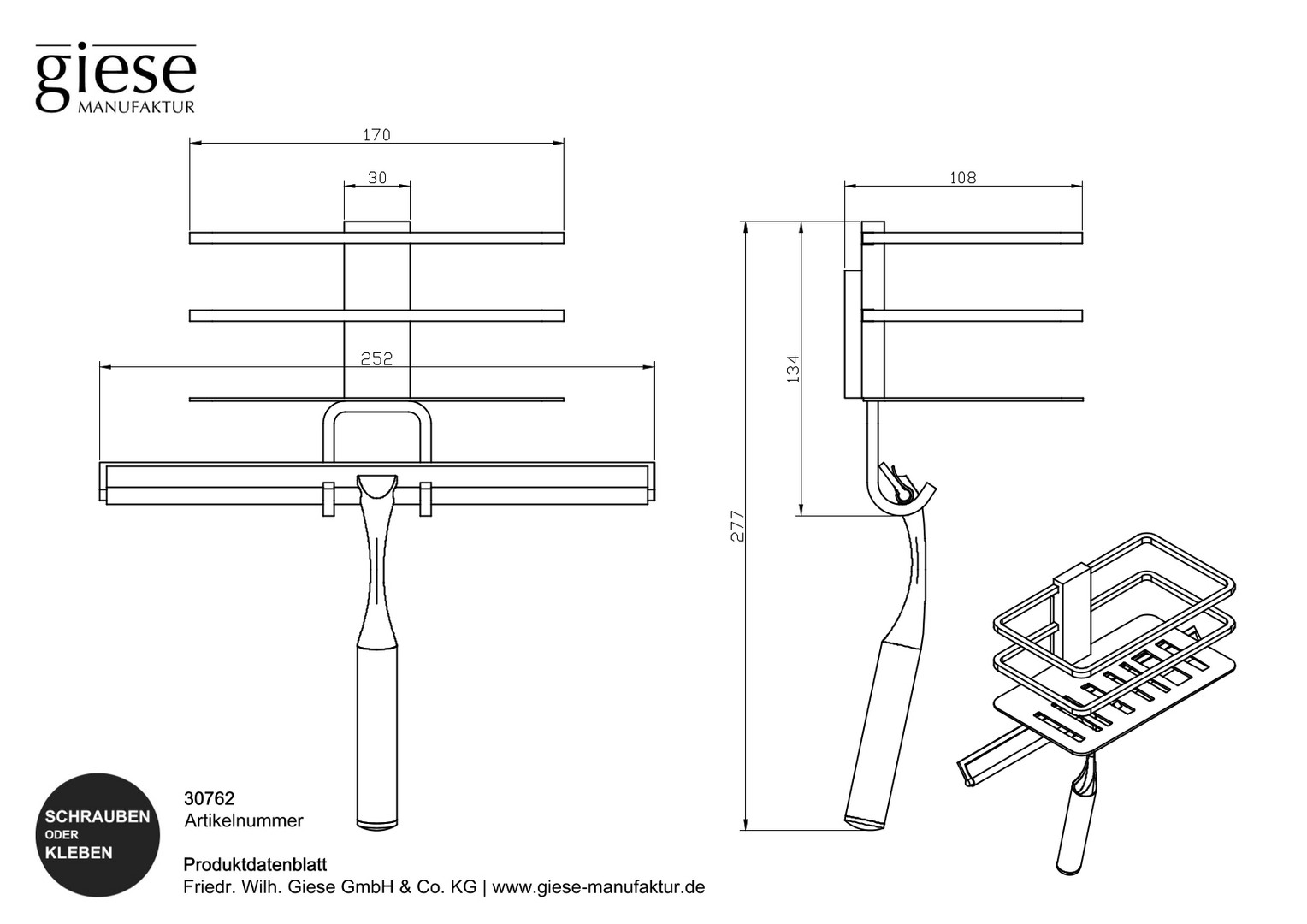 giese
MANUFAKTUR

170

30

252

108

134

277

SCHRAUBEN
ODER
KLEBEN

30762
Artikelnummer

Produktdatenblatt
Friedr. Wilh. Giese GmbH & Co. KG | www.giese-manufaktur.de