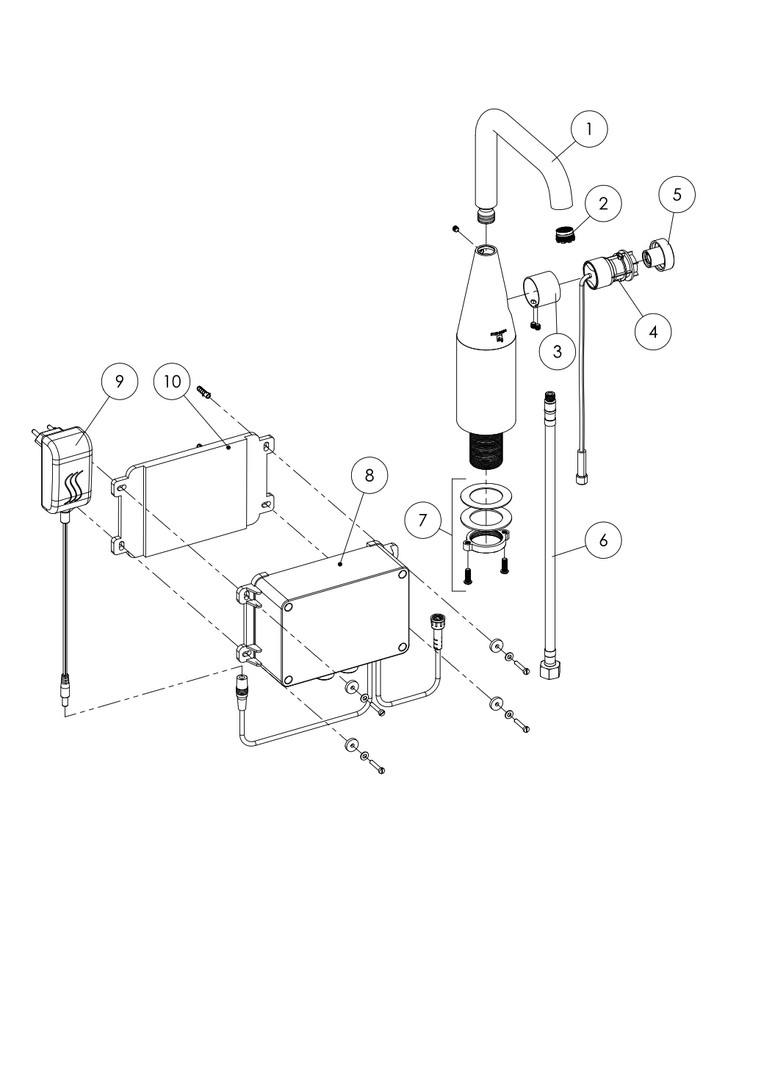 1
2
5
4
3
9
10
8
7
6