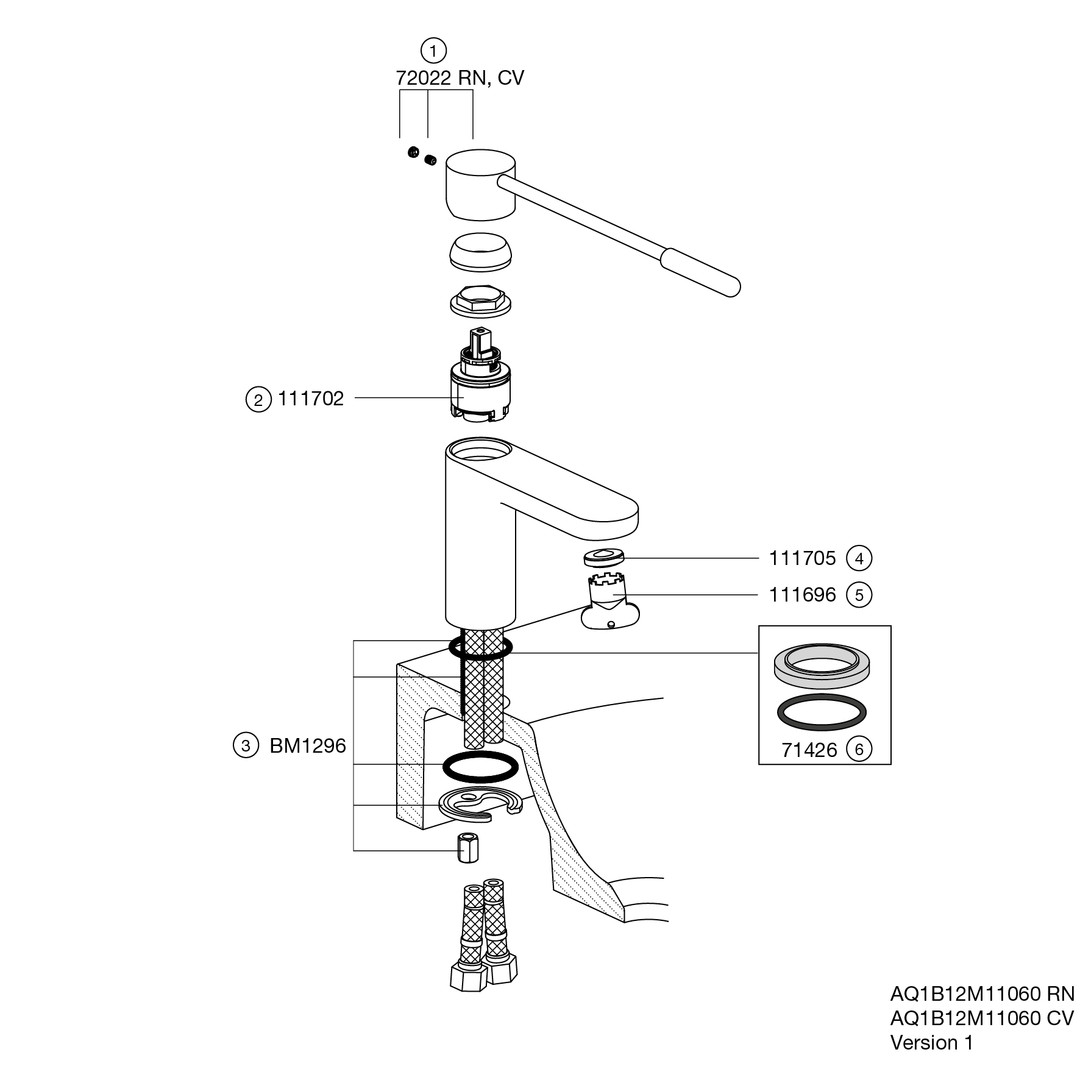 1
72022 RN, CV

2 111702

111705 4

111696 5

3 BM1296

71426 6

AQ1B12M11060 RN
AQ1B12M11060 CV
Version 1