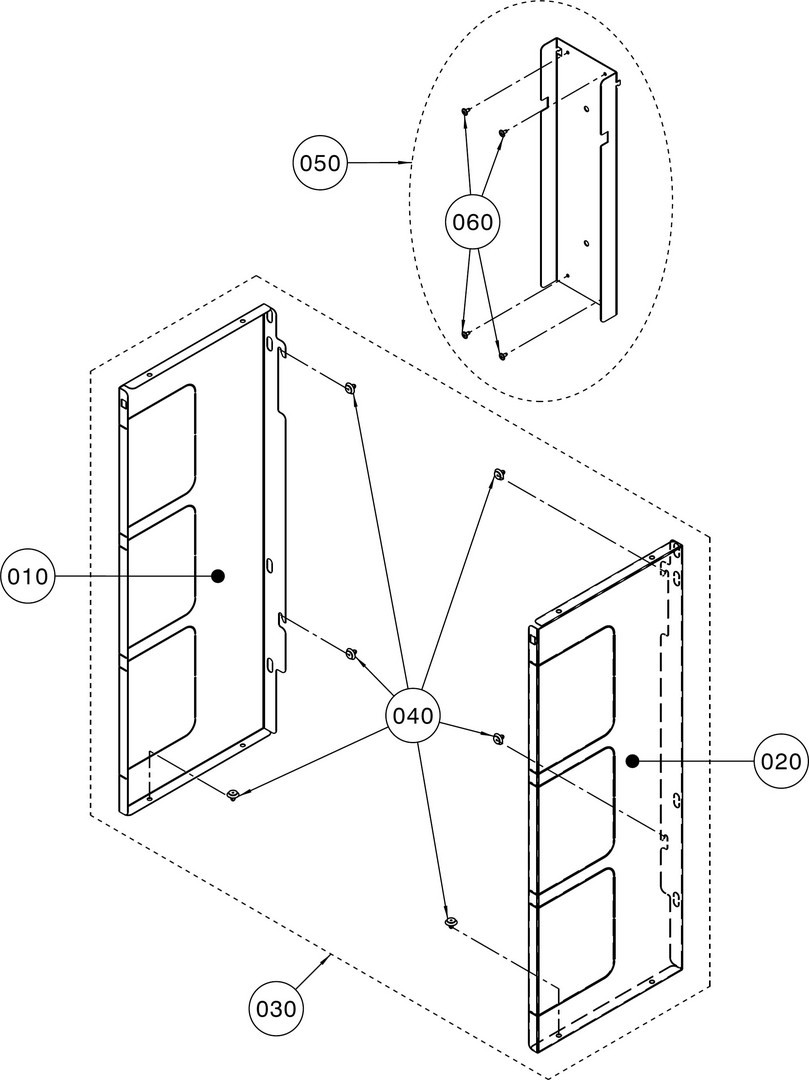 050

060

010

040

020

030