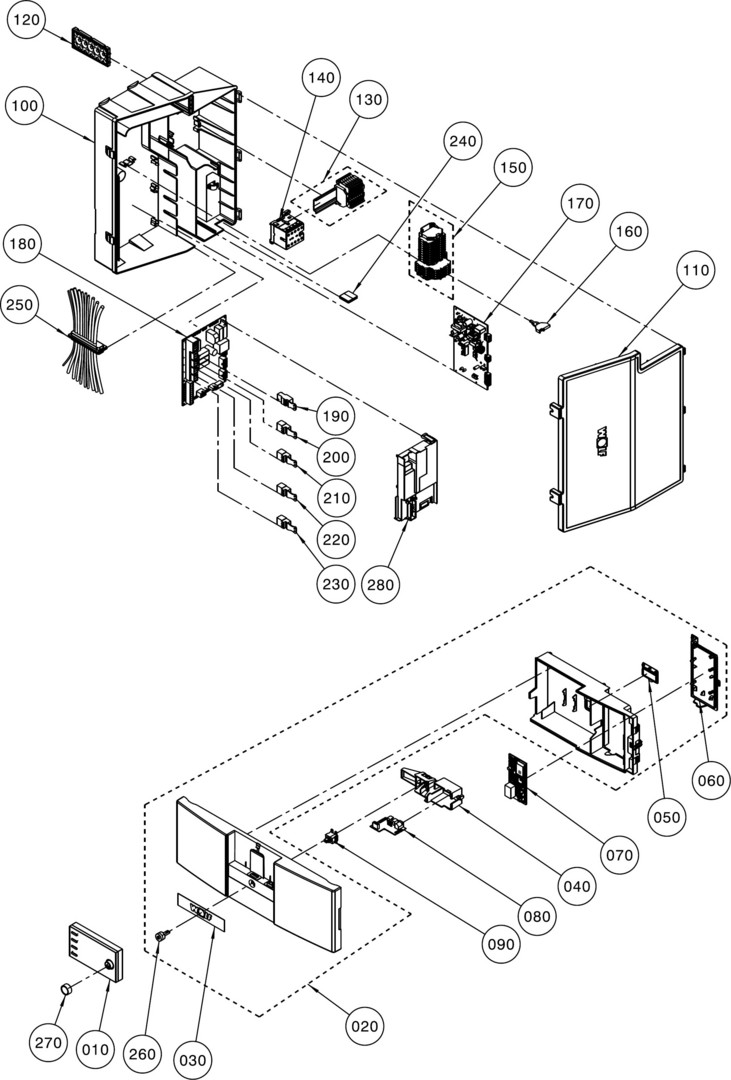 120
100
140
130
240
150
170
160
110
180
250
190
200
210
220
230
280
060
050
070
040
080
090
020
270
010
260
030