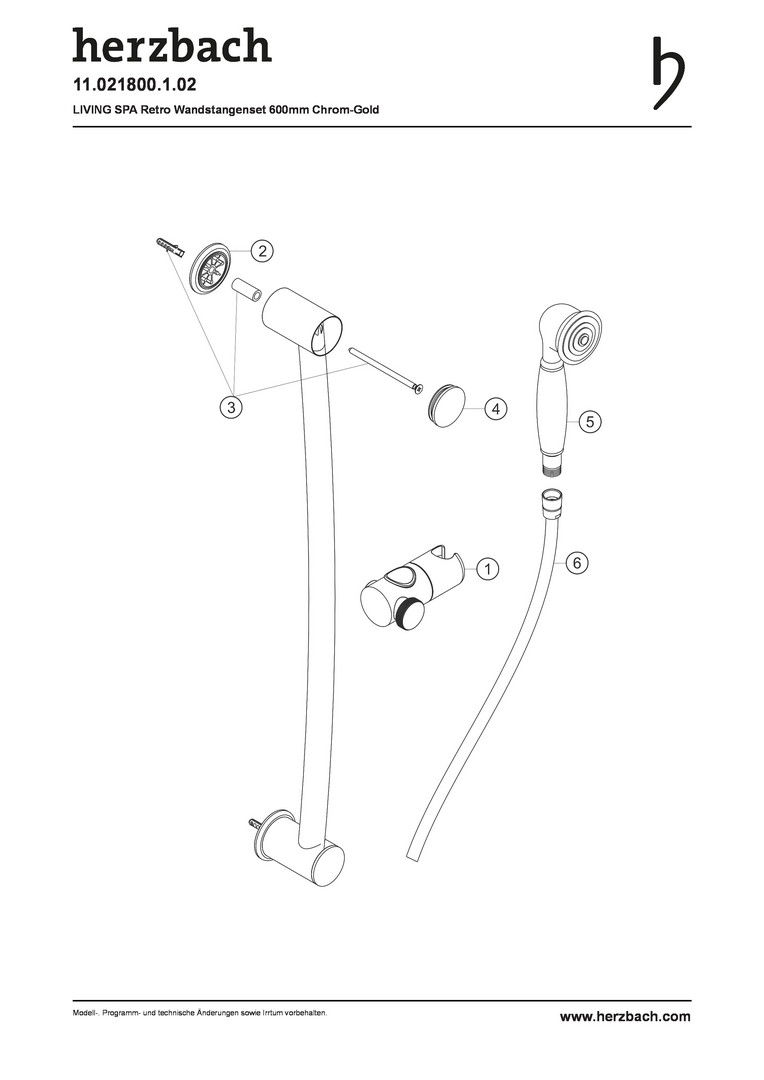 herzbach

11.021800.1.02

LIVING SPA Retro Wandstangenset 600mm Chrom-Gold

2

3

4

5

1

6

Modell-, Programm- und technische Änderungen sowie Irrtum vorbehalten.

www.herzbach.com