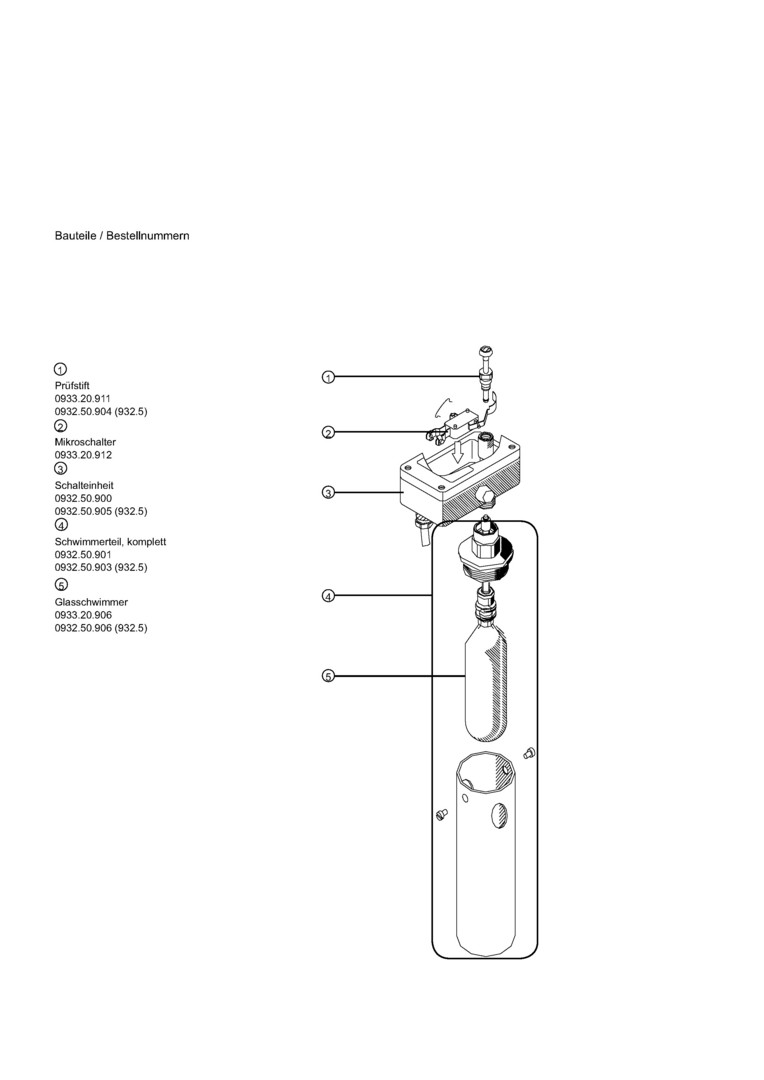 Bauteile / Bestellnummern

1
Prüfstift
0933.20.911
0932.50.904 (932.5)

2
Mikroschalter
0933.20.912

3
Schalteinheit
0932.50.900
0932.50.905 (932.5)

4
Schwimmerteil, komplett
0932.50.901
0932.50.903 (932.5)

5
Glasschwimmer
0933.20.906
0932.50.906 (932.5)

1
2
3
4
5