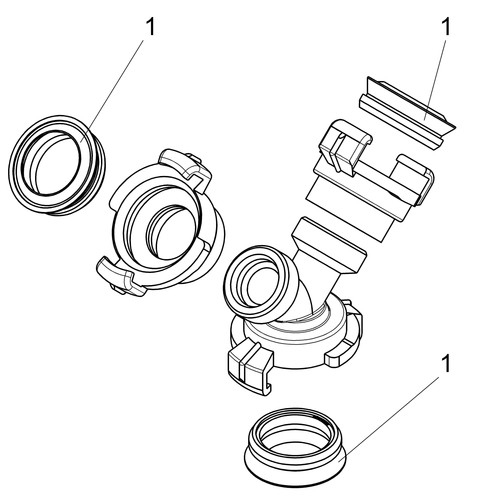 1
1
1