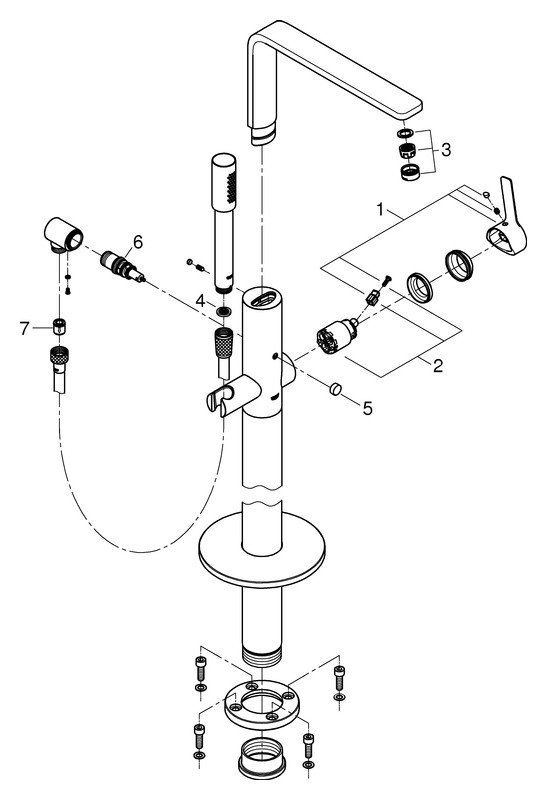 3
1
6
4
7
2
5