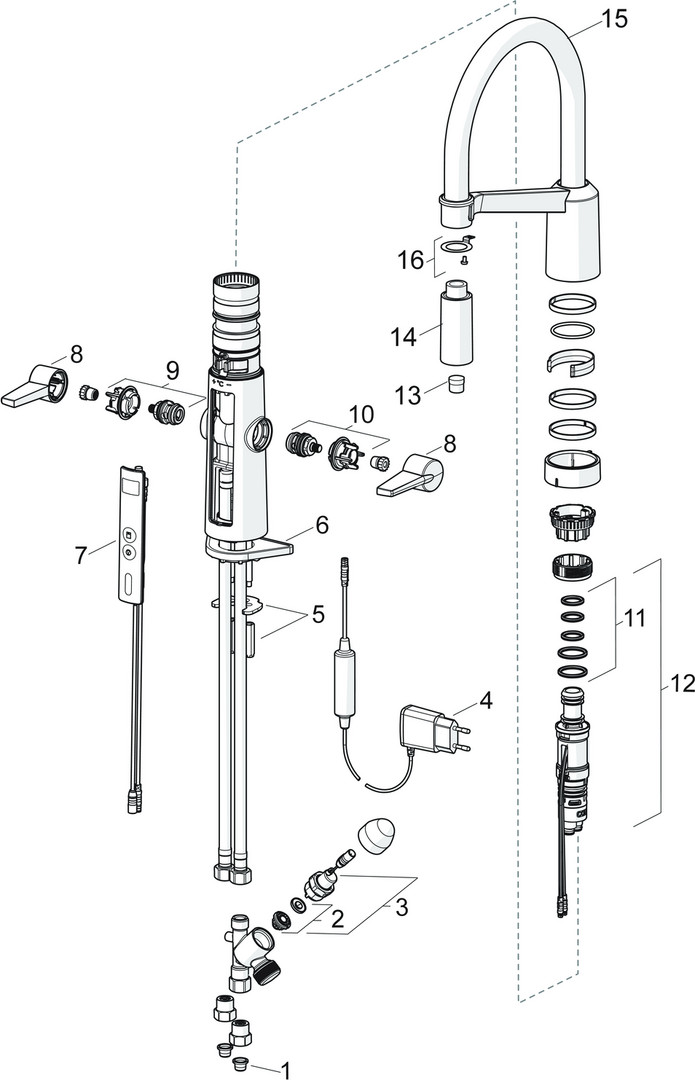 15
16
14
13
8
9
10
8
7
6
5
4
11
12
3
2
1