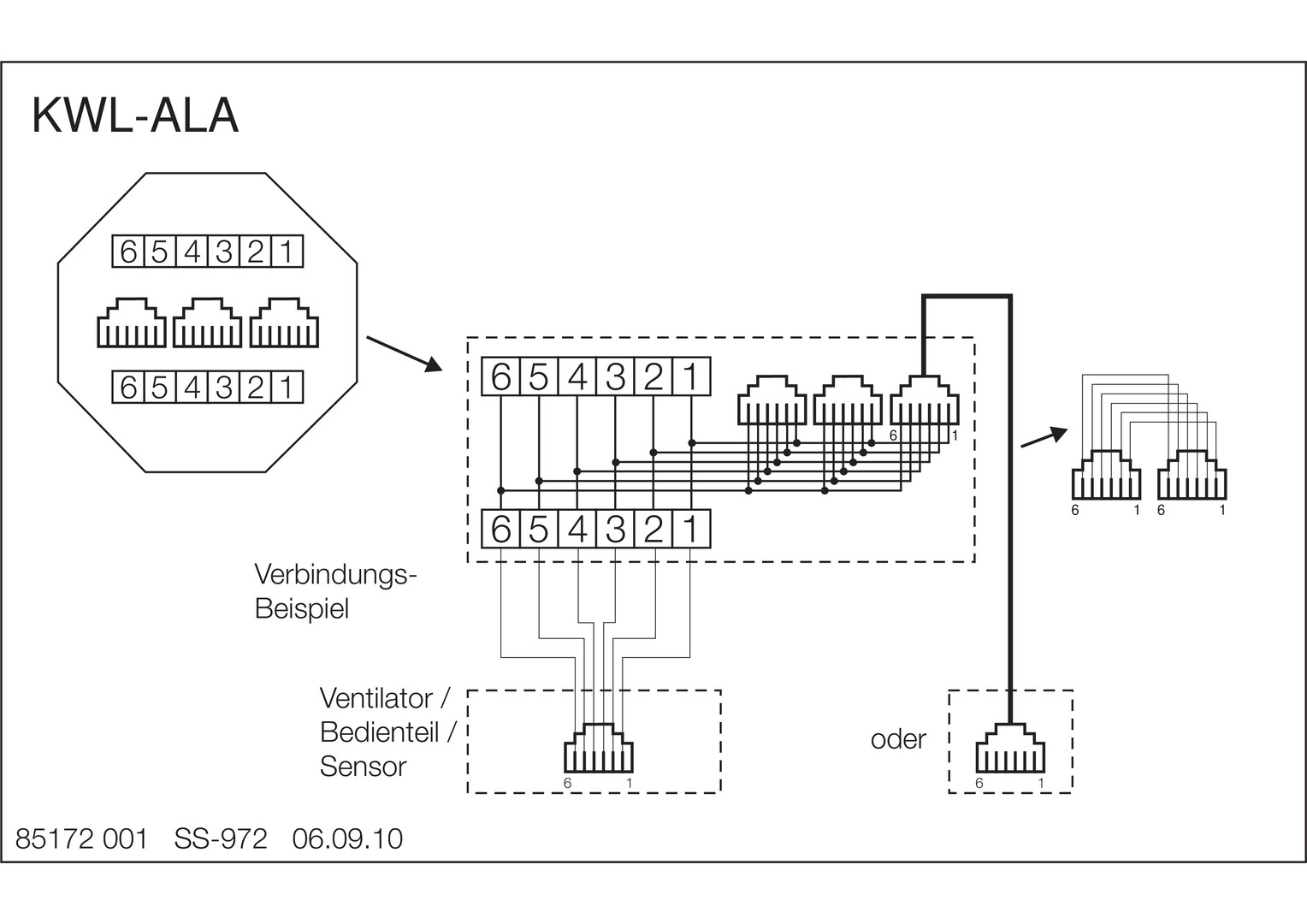 KWL-ALA

6 5 4 3 2 1

6 5 4 3 2 1

6 5 4 3 2 1

6 1

6 5 4 3 2 1

6 1 6 1

Verbindungs-Beispiel

Ventilator / Bedienteil / Sensor

6 1

oder

6 1

85172 001 SS-972 06.09.10