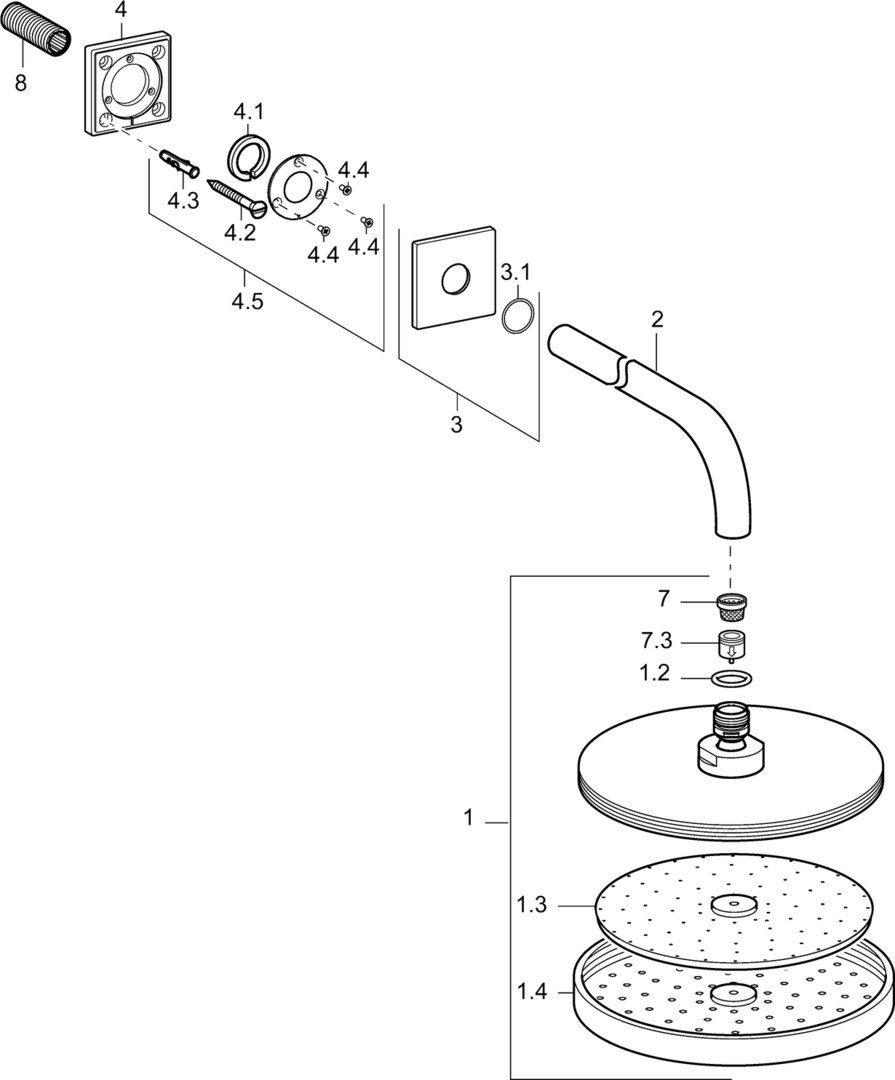 4
8
4.1
4.4
4.3
4.2
4.4
4.4
4.5
3.1
2
3
7
7.3
1.2
1
1.3
1.4