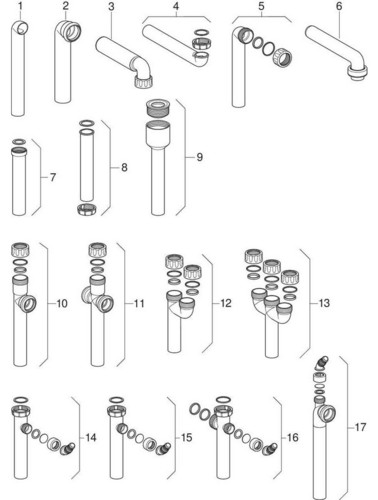 1
2
3
4
5
6
7
8
9
10
11
12
13
14
15
16
17