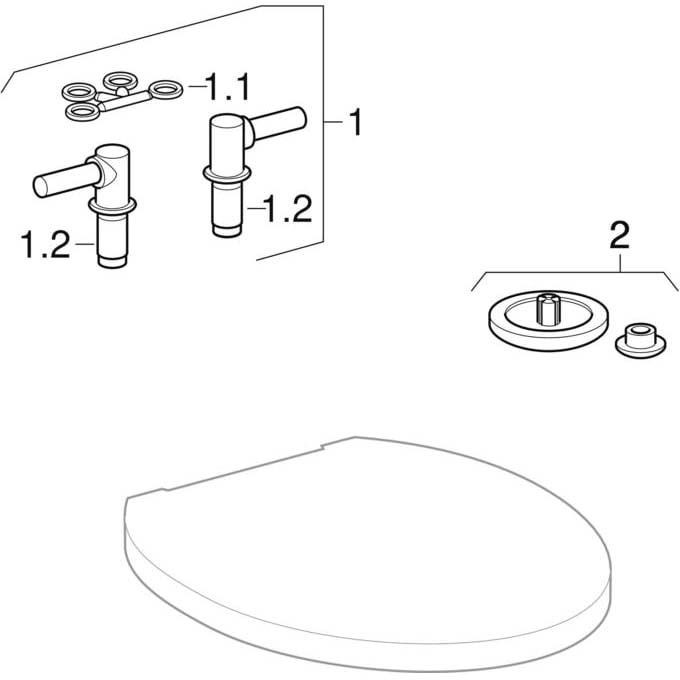 1.1
1
1.2
1.2
2