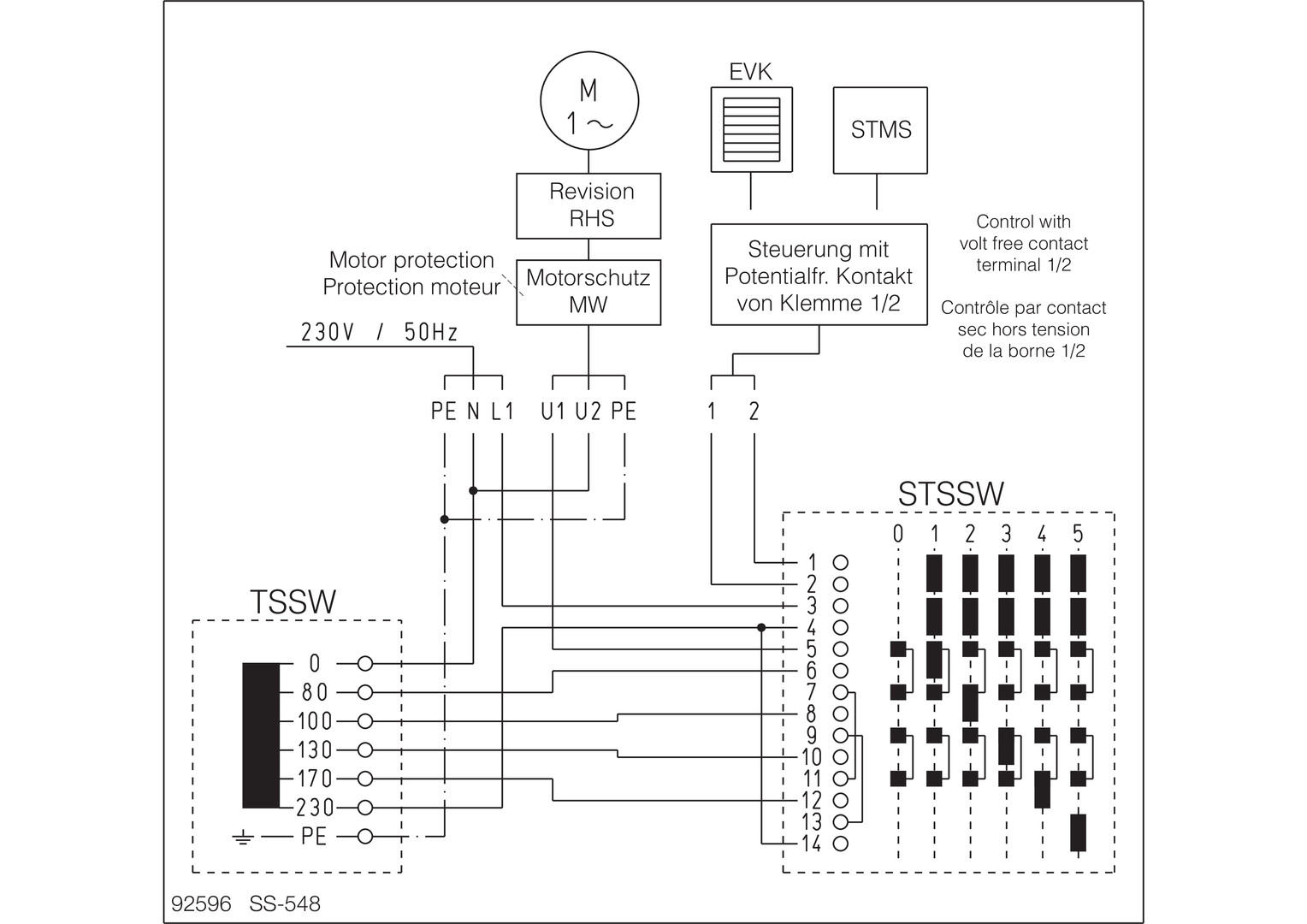 M
1 ~

EVK

STMS

Revision
RHS

Motor protection
Protection moteur

Motorschutz
MW

Steuerung mit
Potentialfr. Kontakt
von Klemme 1/2

Control with
volt free contact
terminal 1/2

Contrôle par contact
sec hors tension
de la borne 1/2

230V / 50Hz

PE N L1 U1 U2 PE 1 2

STSSW

0 1 2 3 4 5

1
2
3
4
5
6
7
8
9
10
11
12
13
14

TSSW

0
80
100
130
170
230
PE

92596 SS-548