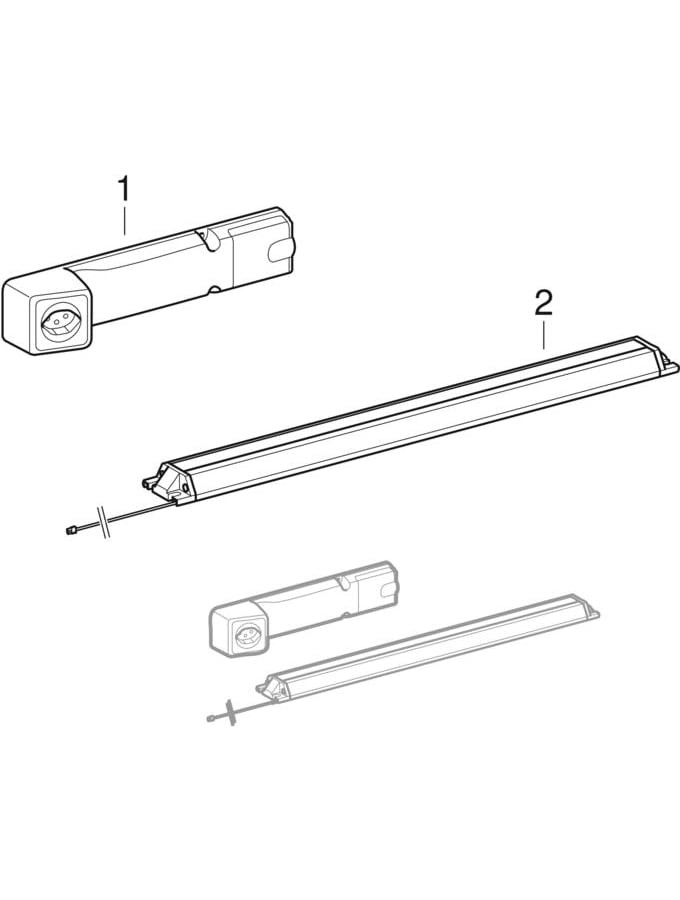 1

2