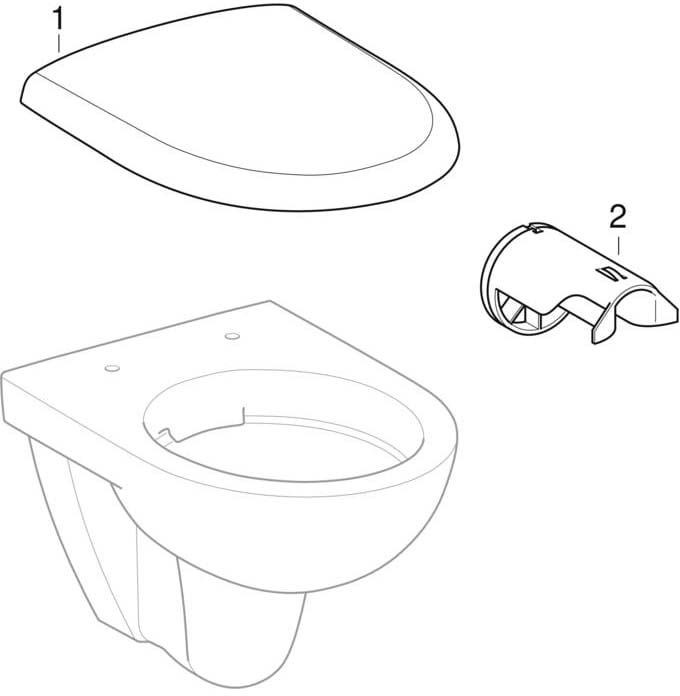 1

2