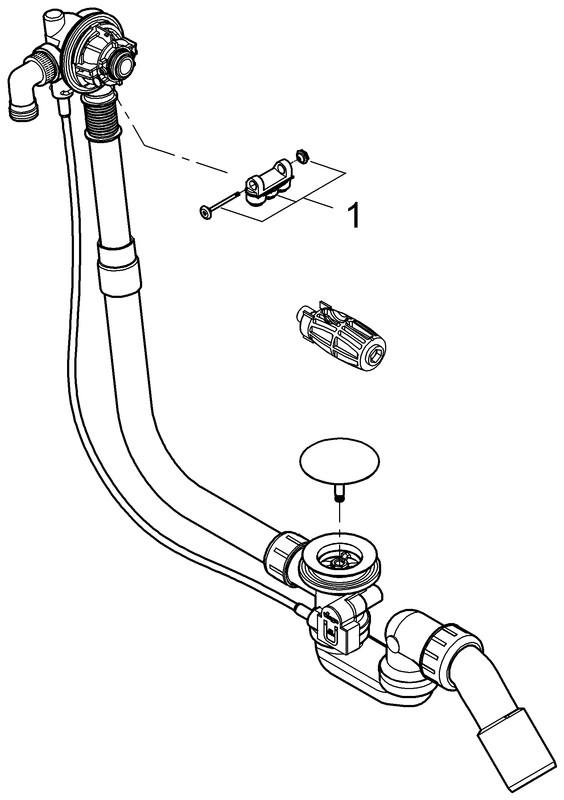 1